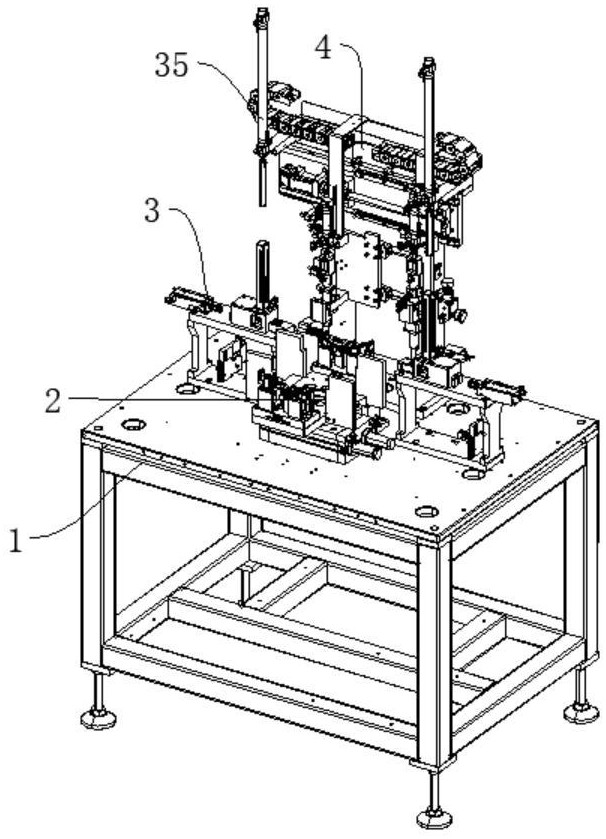 35
4
3
2
1