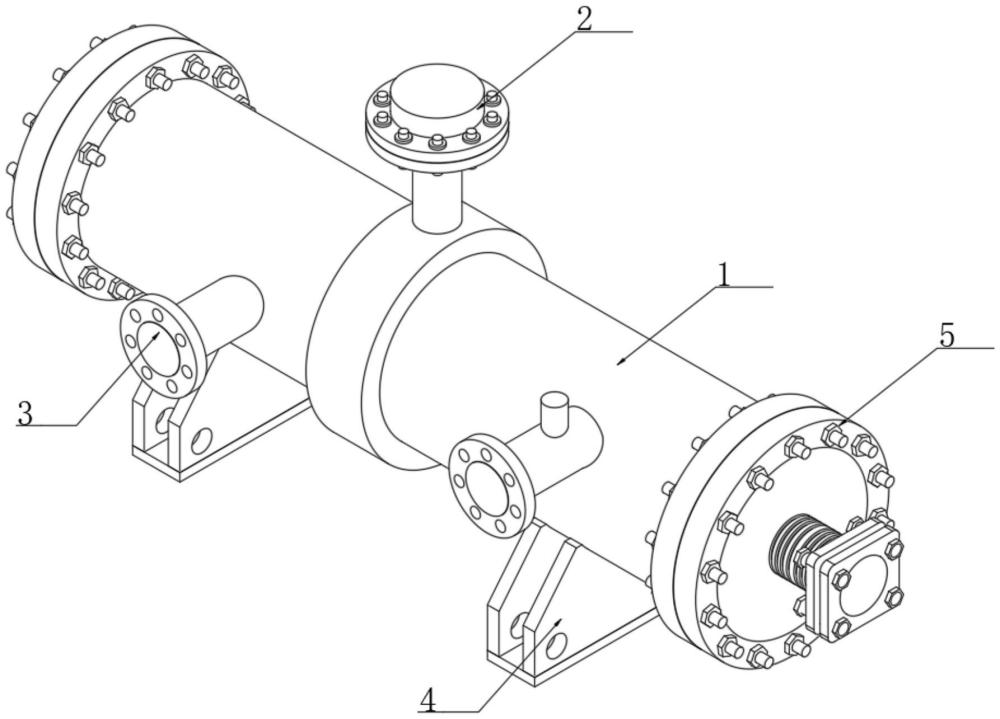 2
1
5
3
4