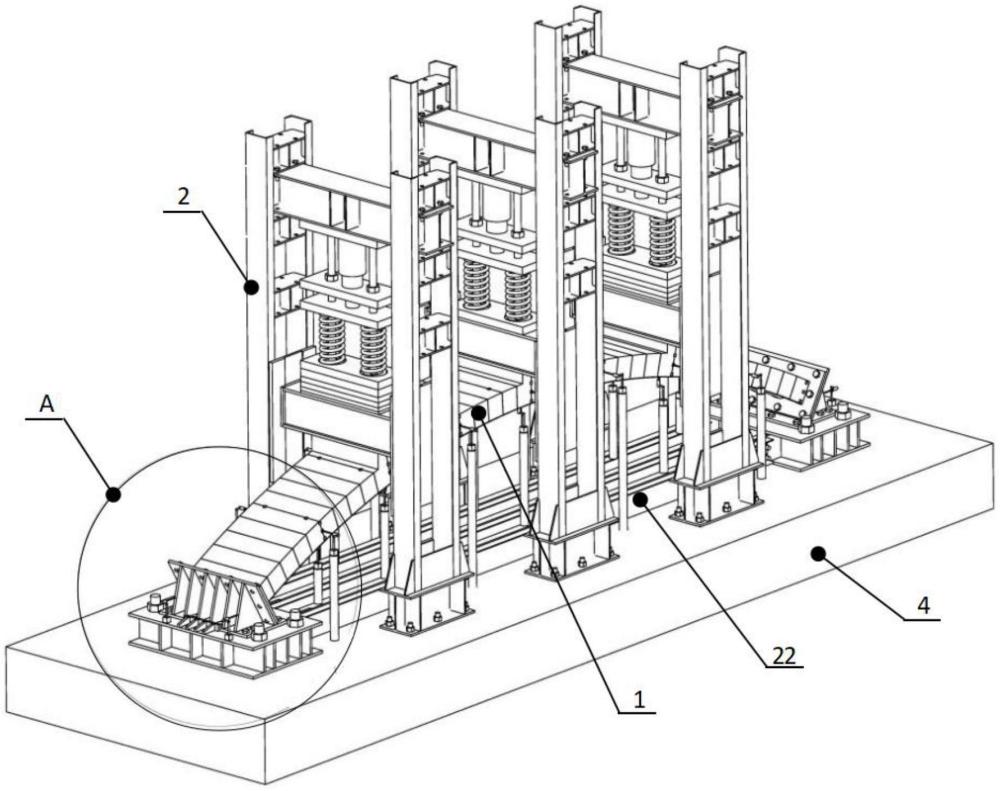 2
A
4
22
1