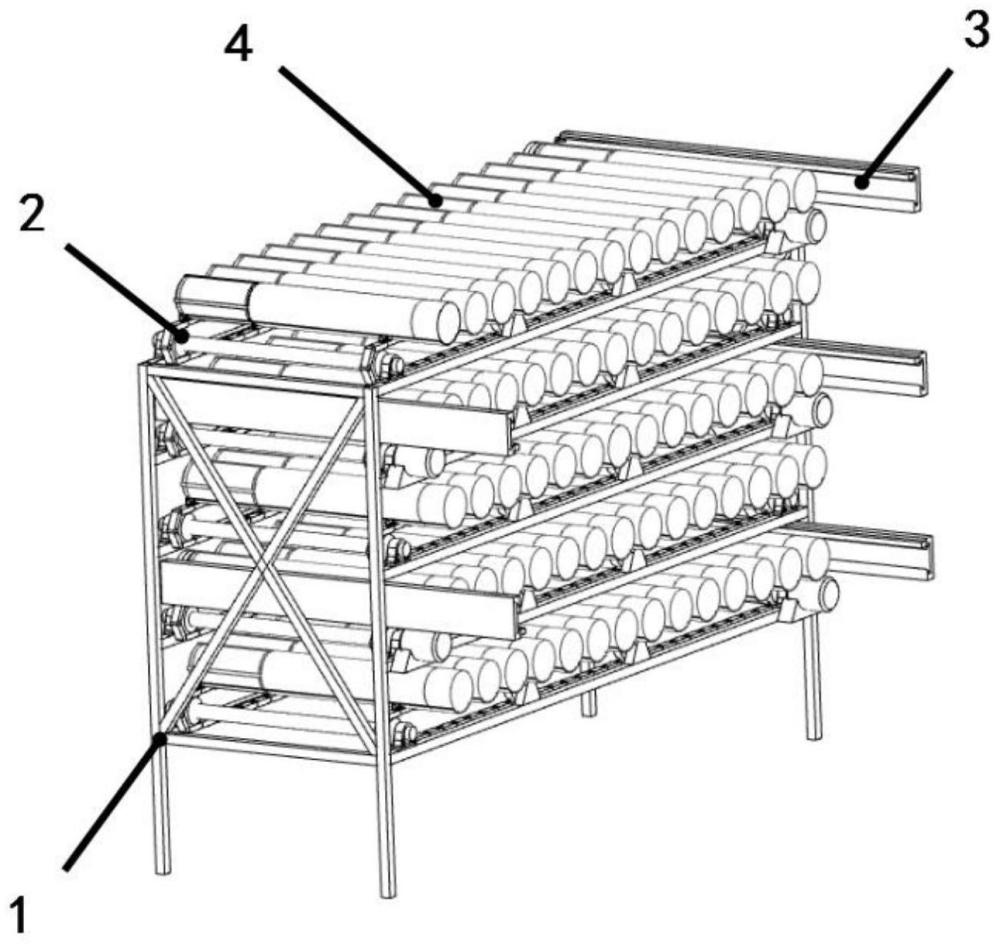 4
3
2
1