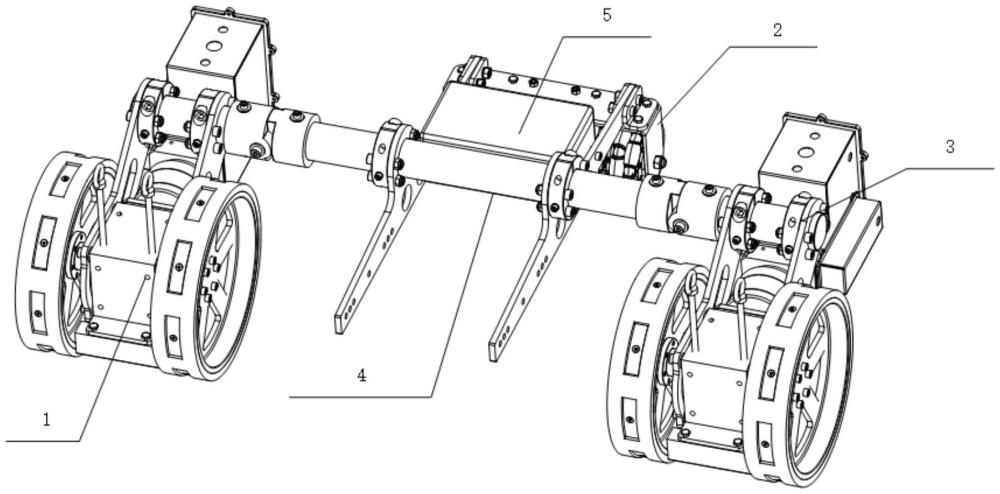 5
2
3
4
1