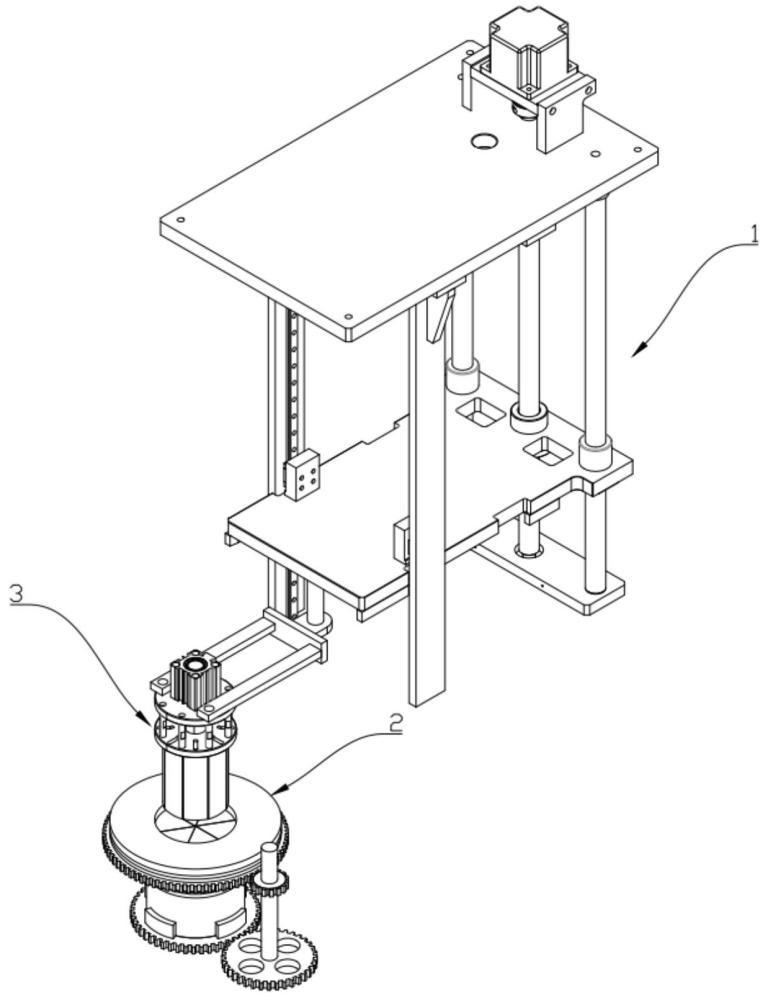 1

3

2