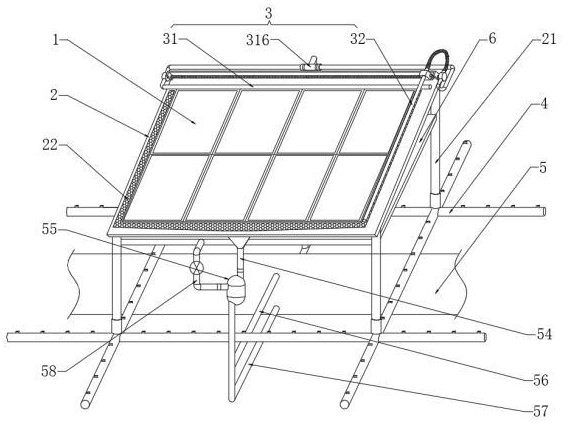 3
1
31
316
32
6
21
2
4
22
5
55
54
58
56
57