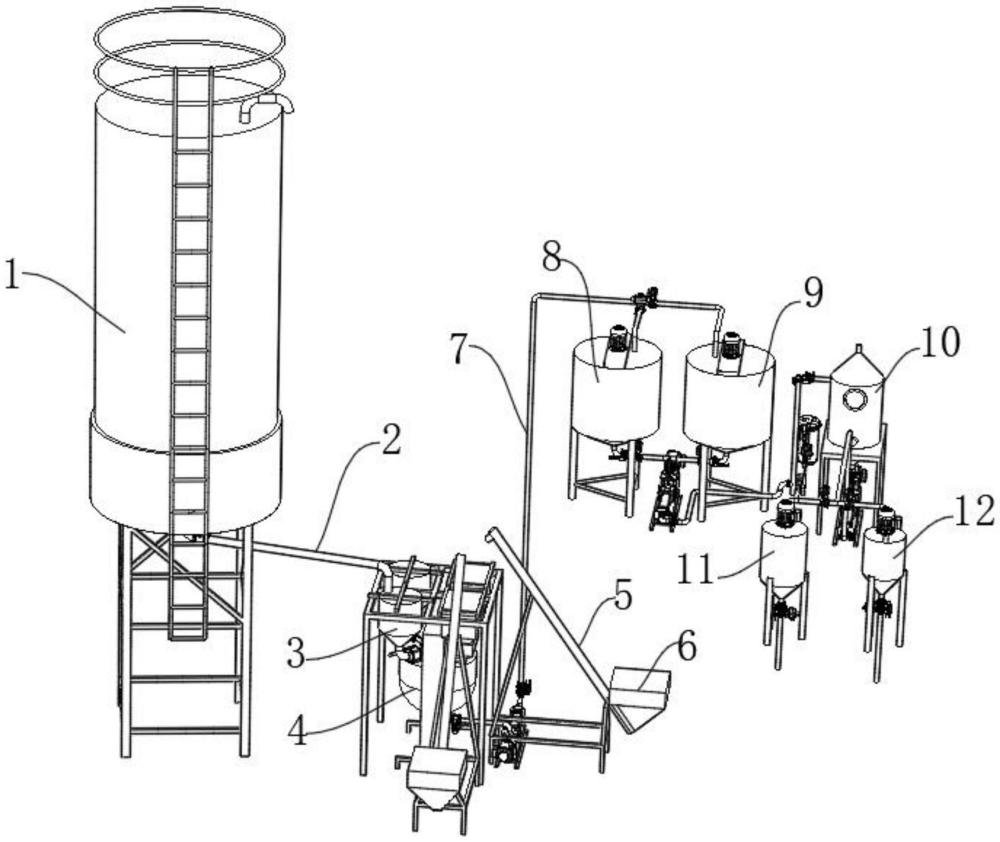 1
2
3
4
5
6
7
8
9
10
11
12