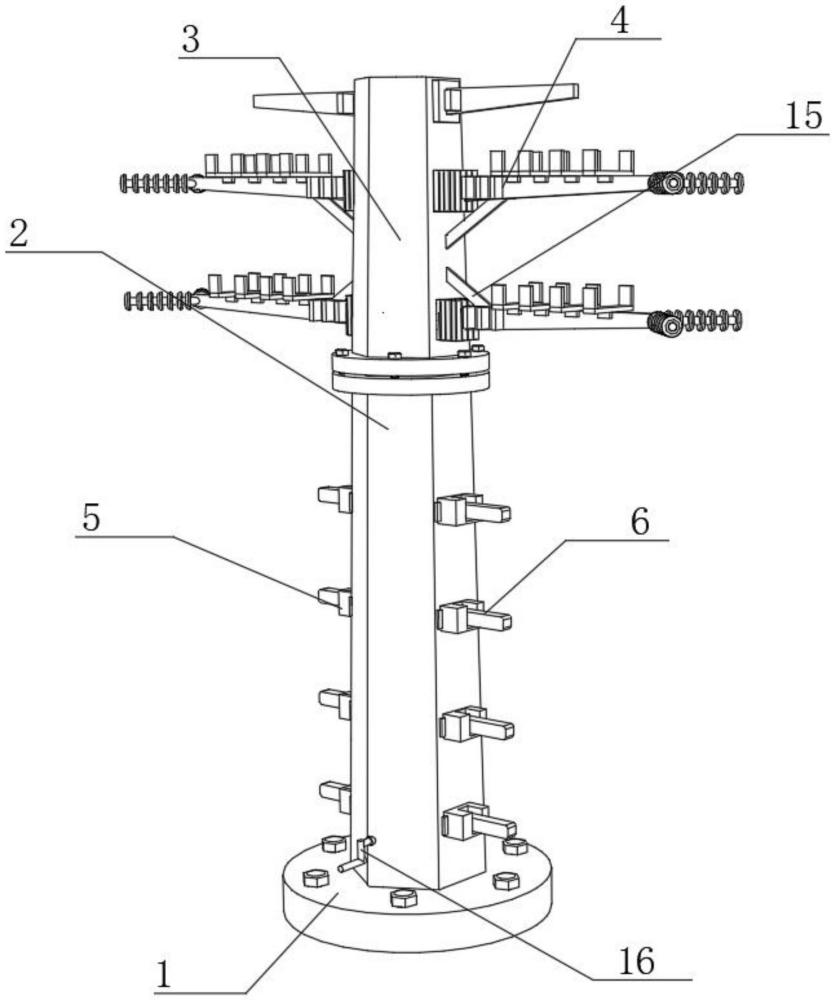 3
4
15
2
5
6
1
16