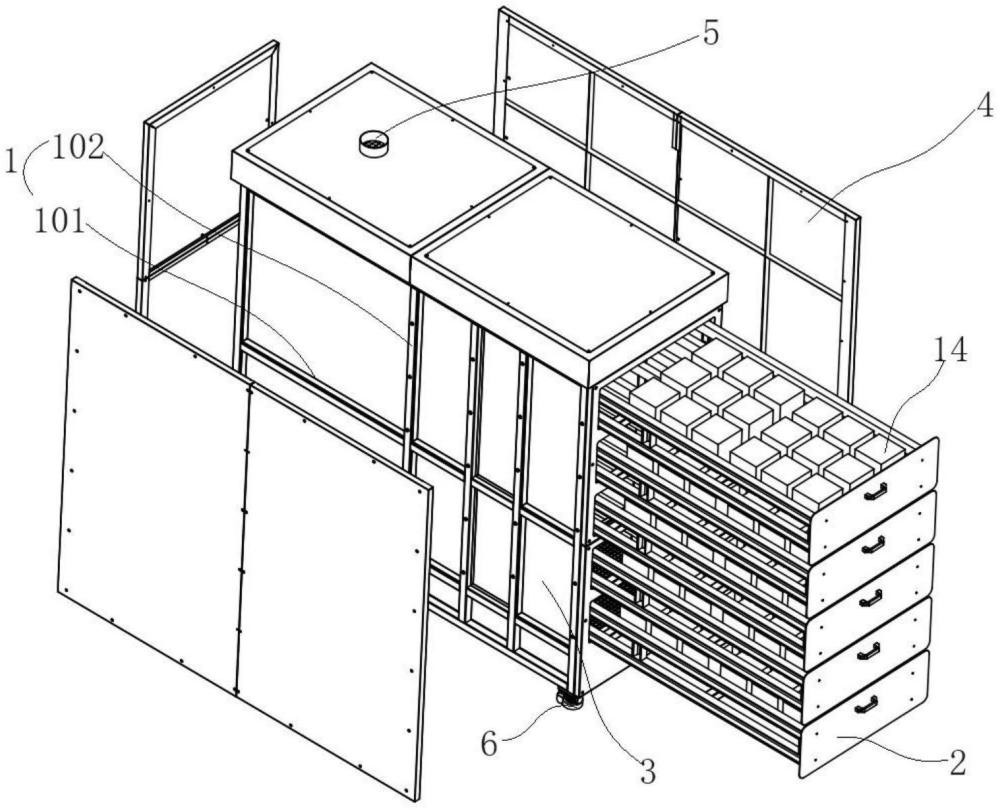 5
1
102
101
4
14
6
3
2