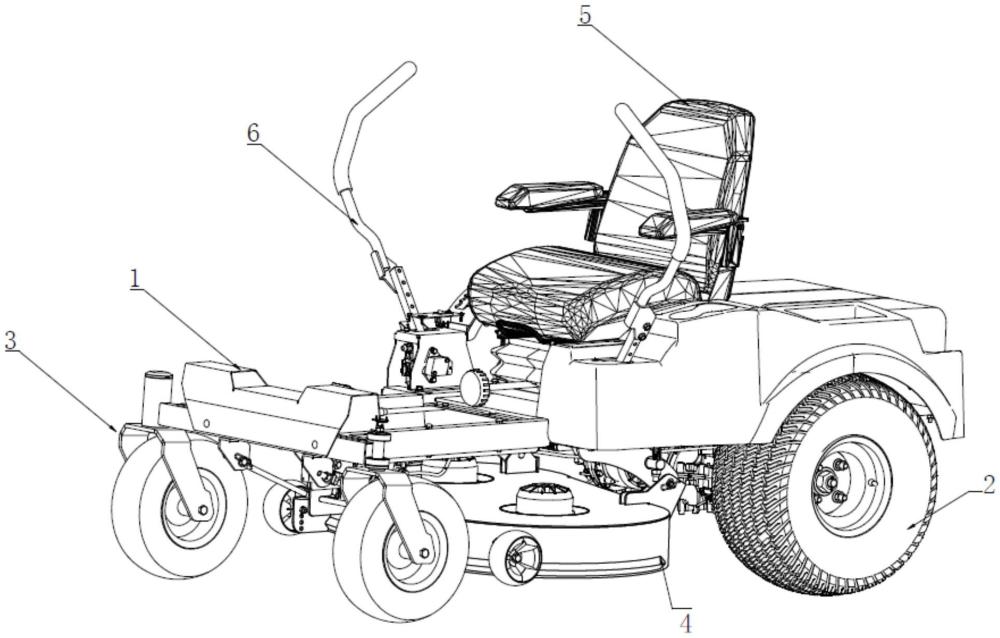 5
6
1
3
2
4