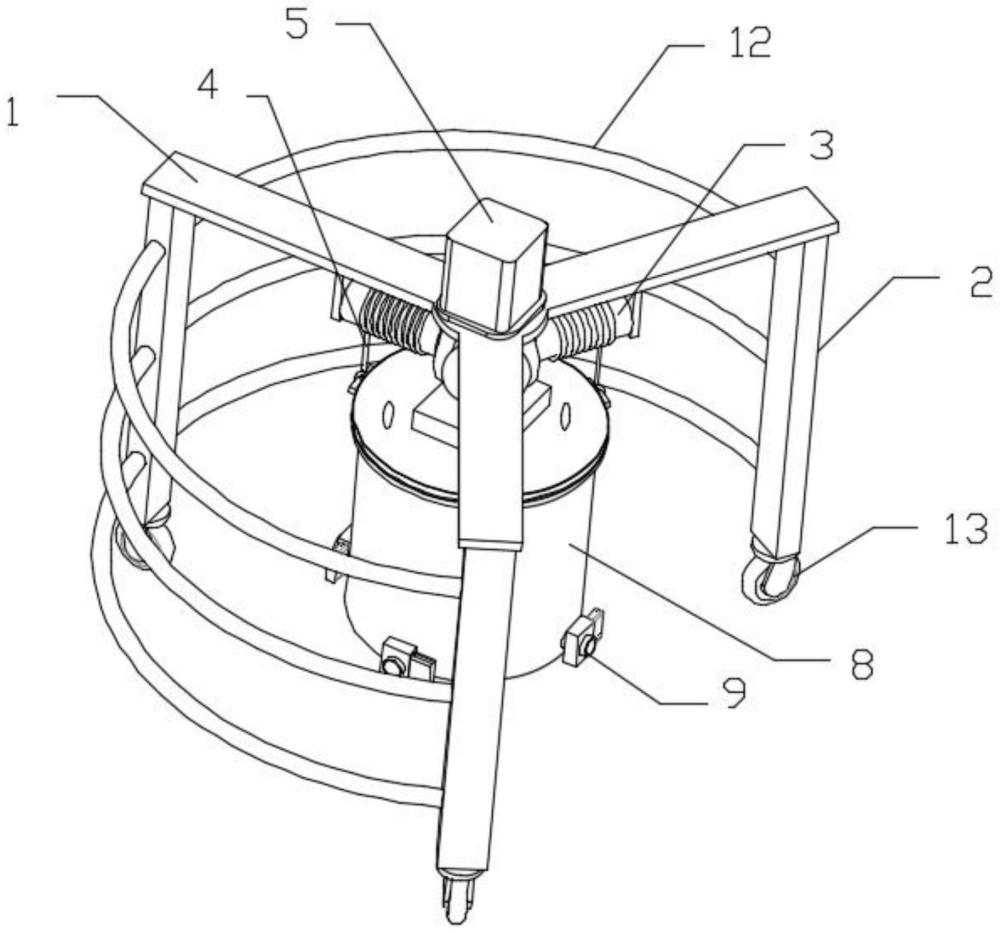 5
12
4
1
3
2
13
8
9