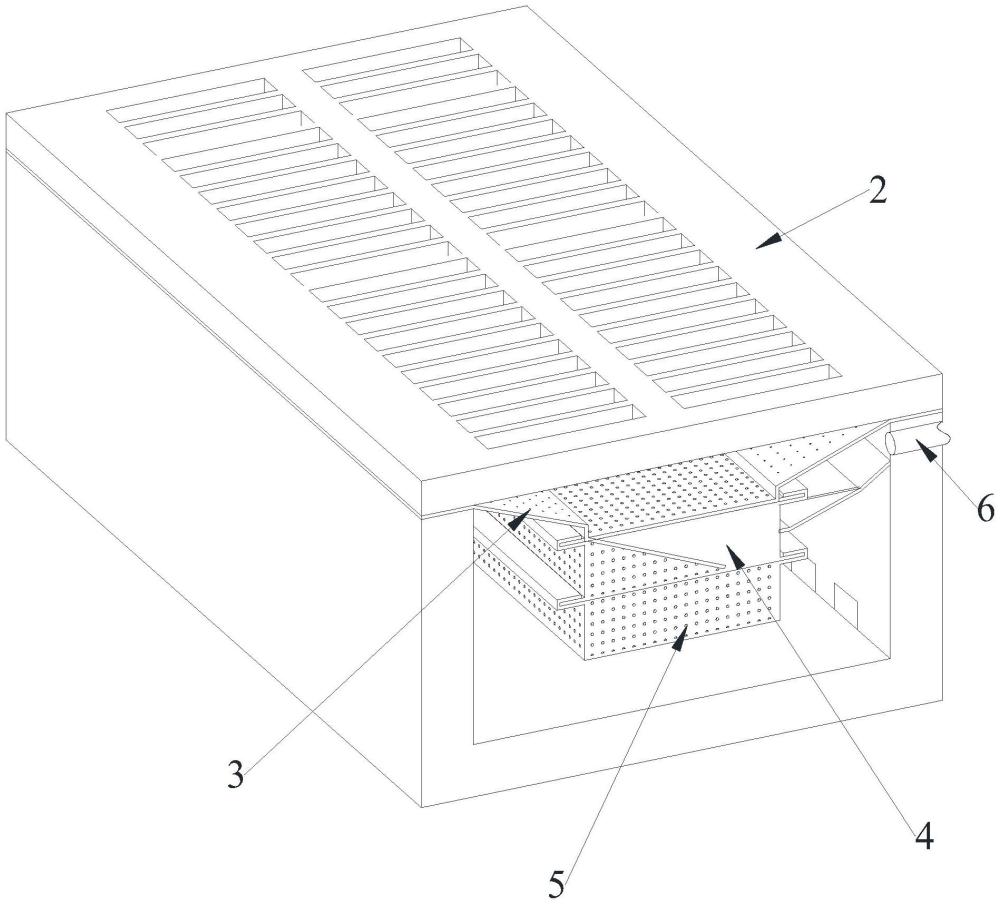 2
6
3
4
5