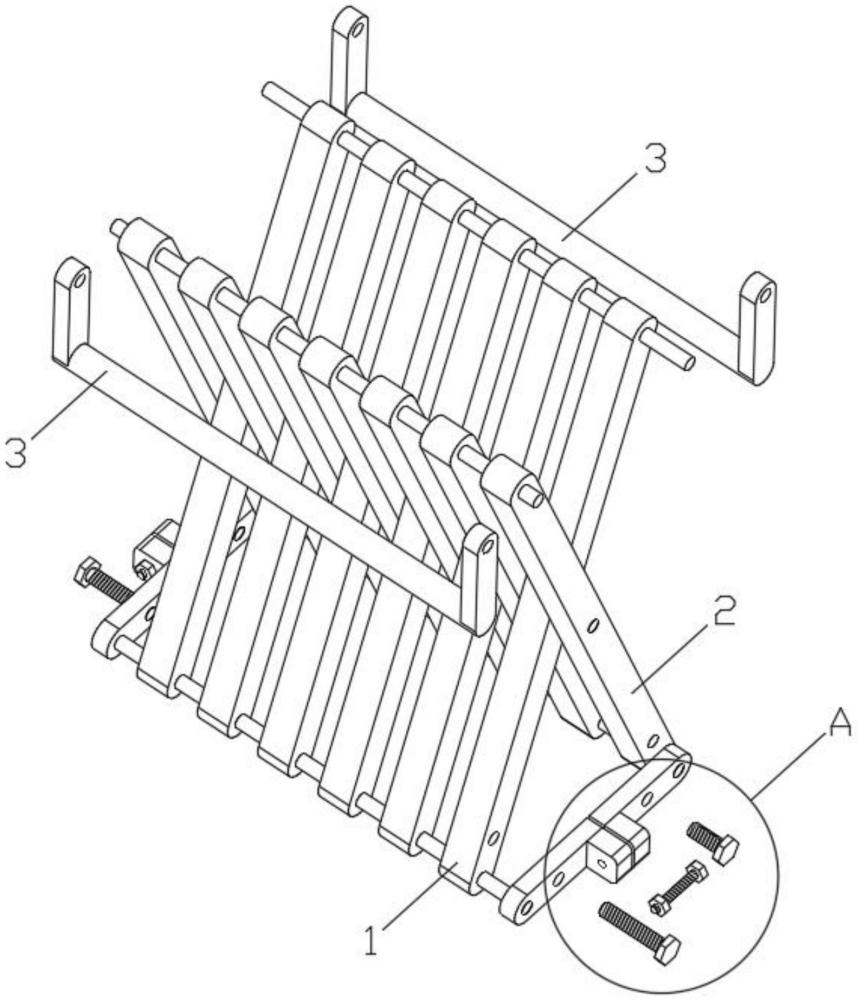 3
3
2
A
1