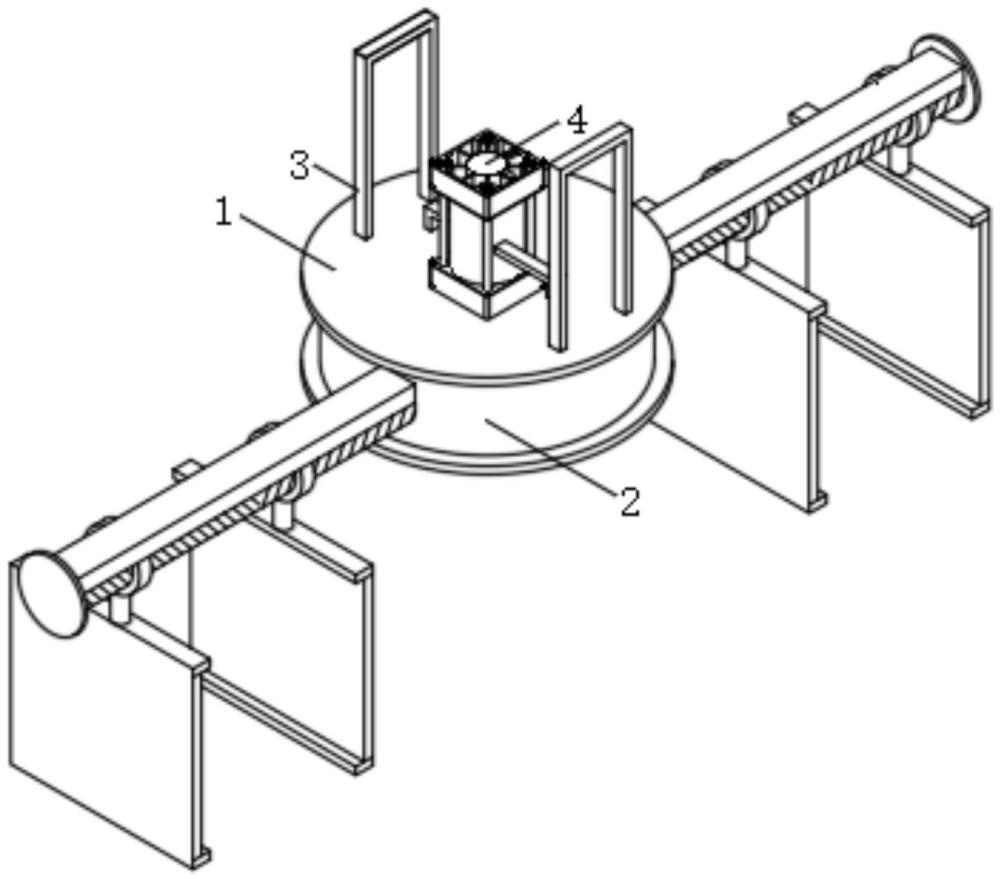 4
3
1
2