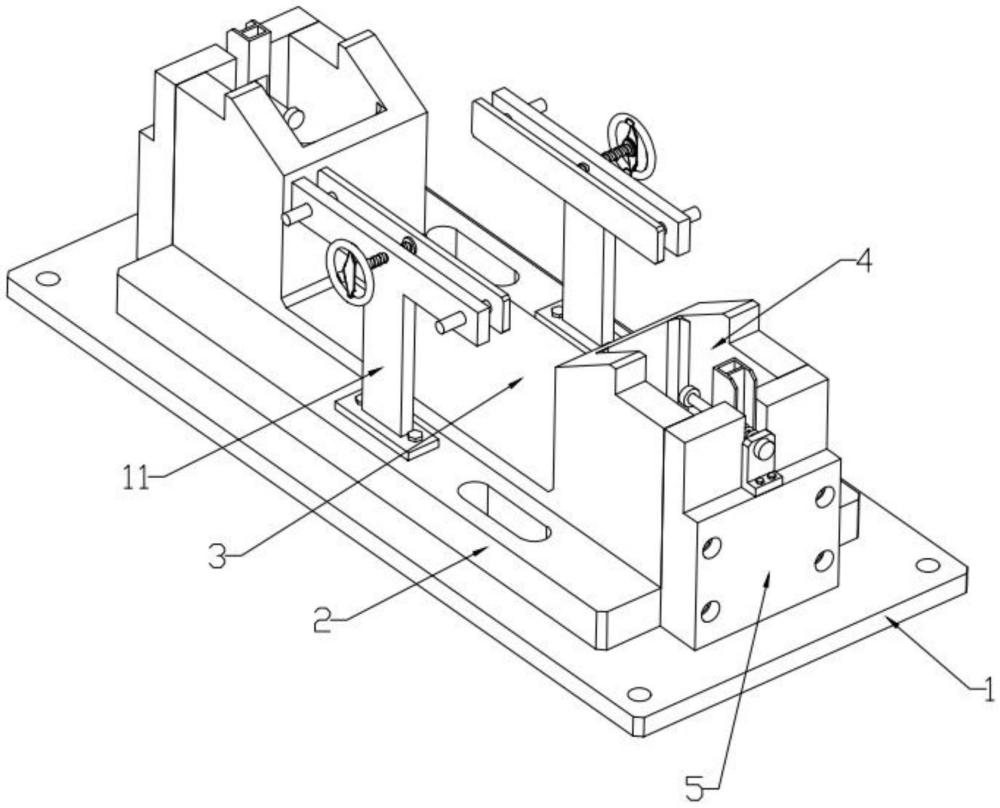 4
11
3
2
1
5