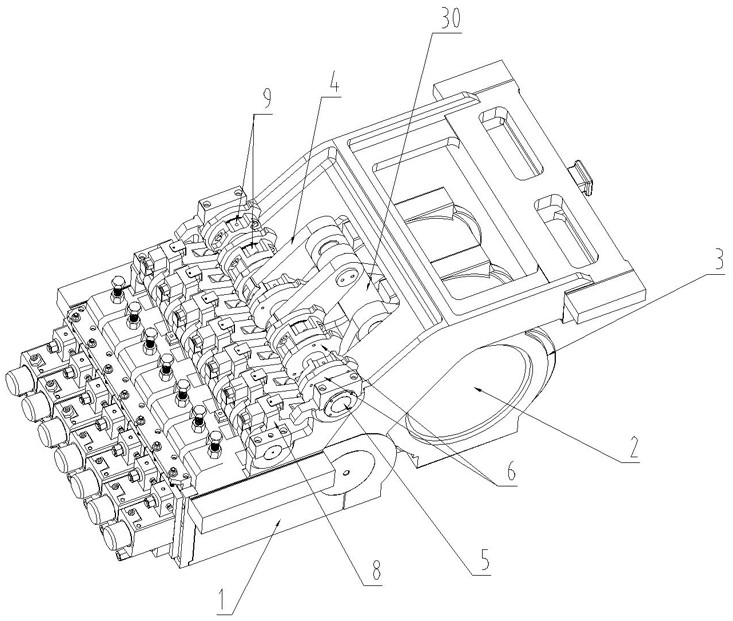 30
9
4
3
2
6
5
8
1