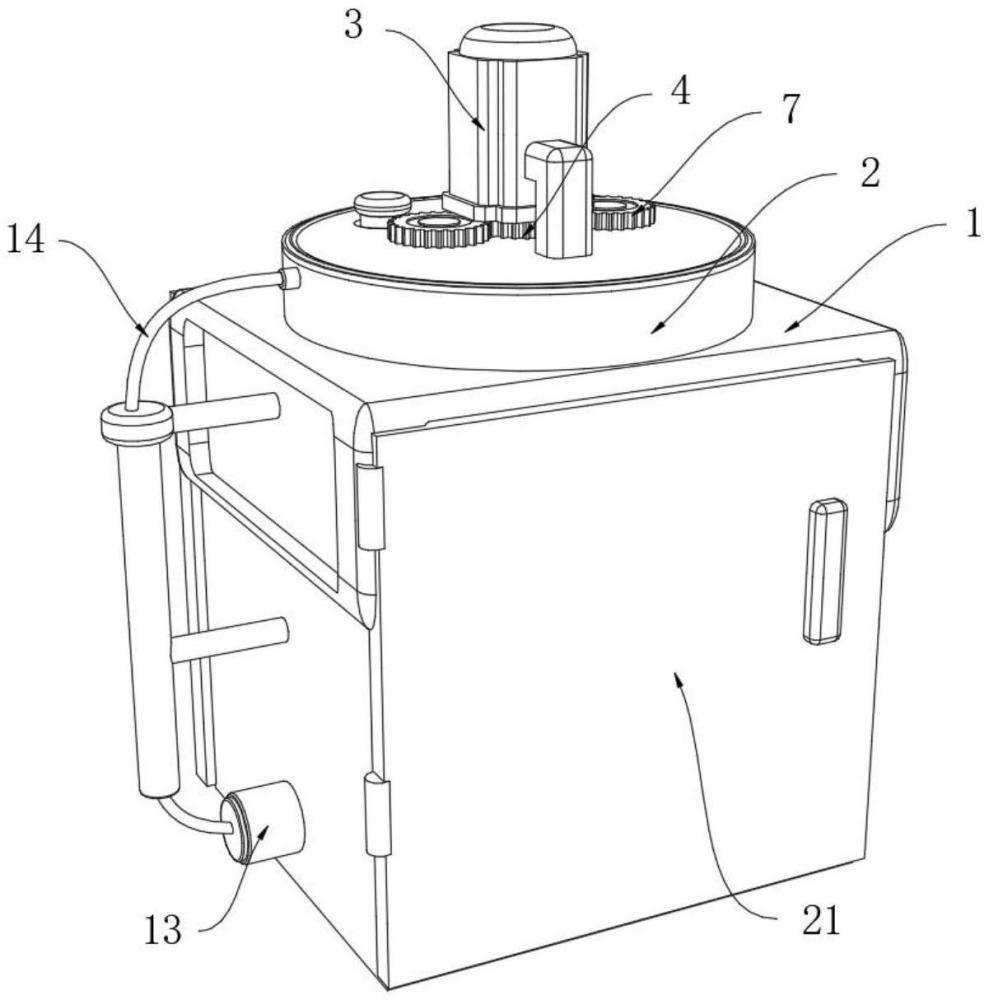 3
4
7
2
1
14
13
21