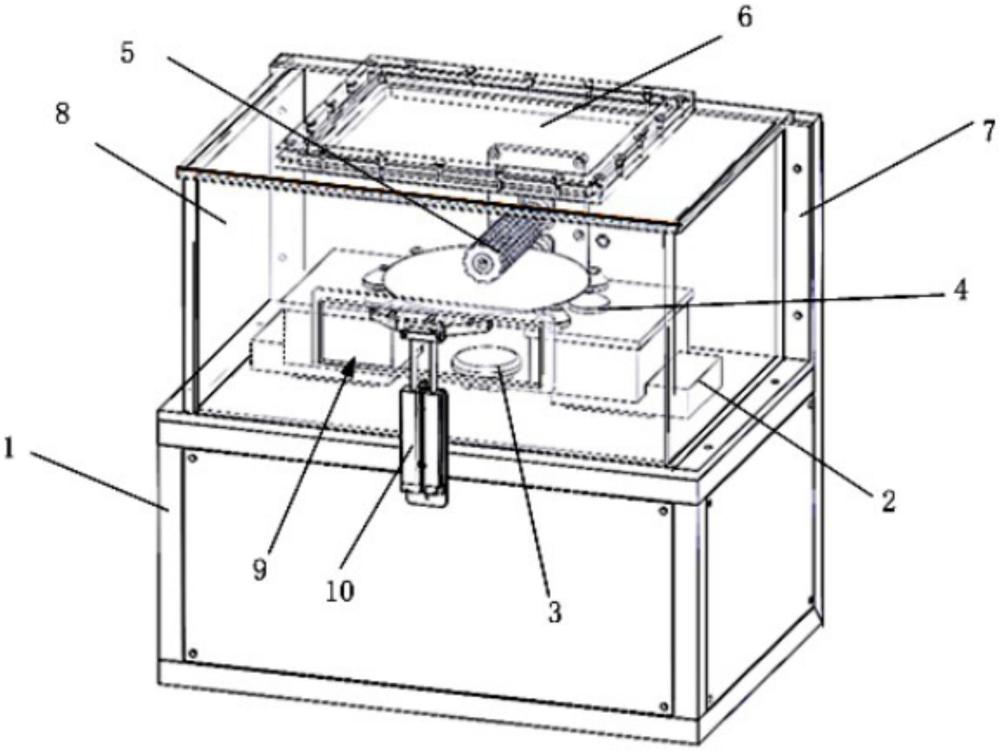 5
6
8
7
4
1
2
9
10
3