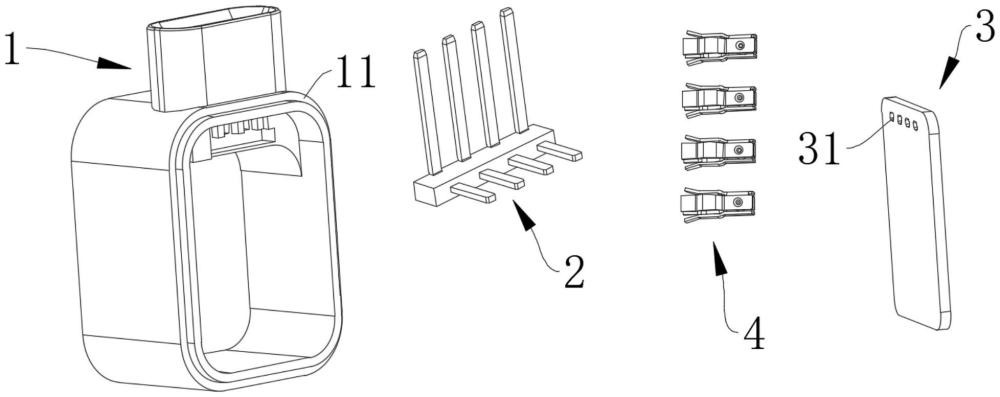 1
11
2
4
3
31