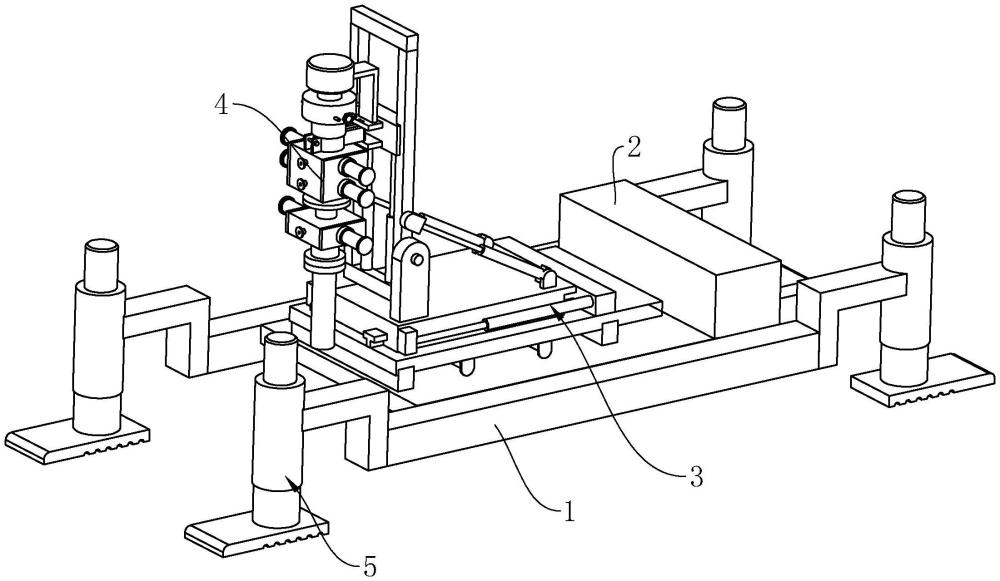 4
2
3
1
5