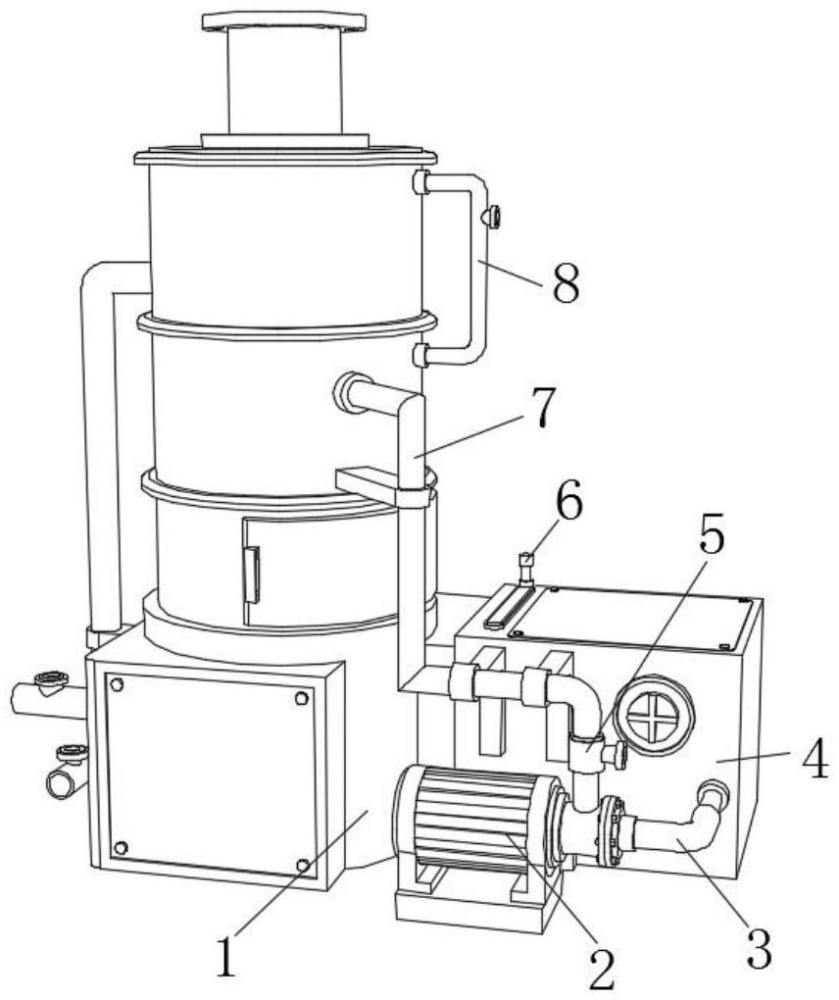 8
7
6
5
4
1
2
3