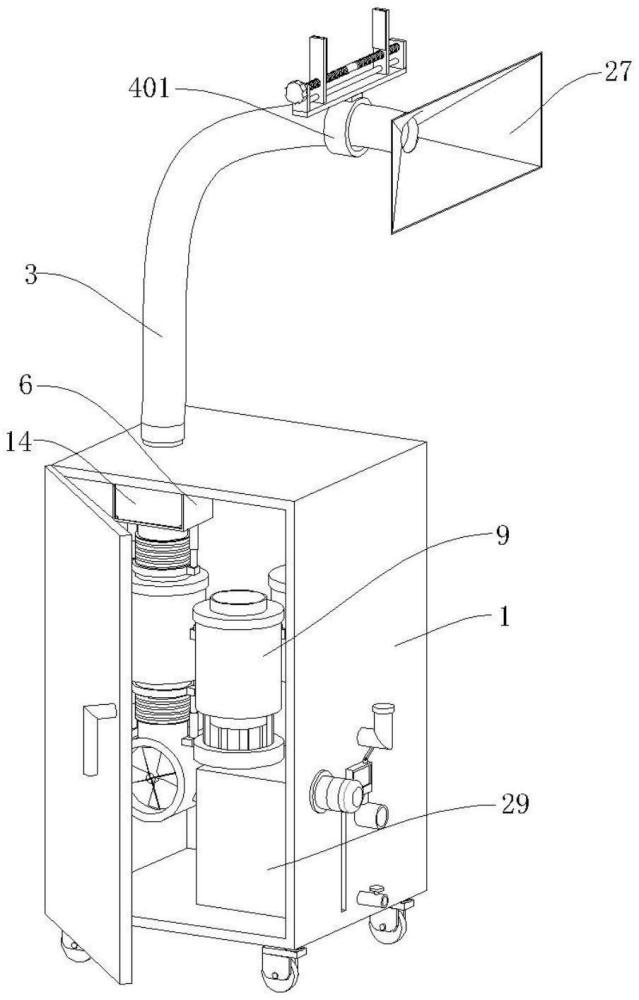 401
27
3
6
14
9
1
29