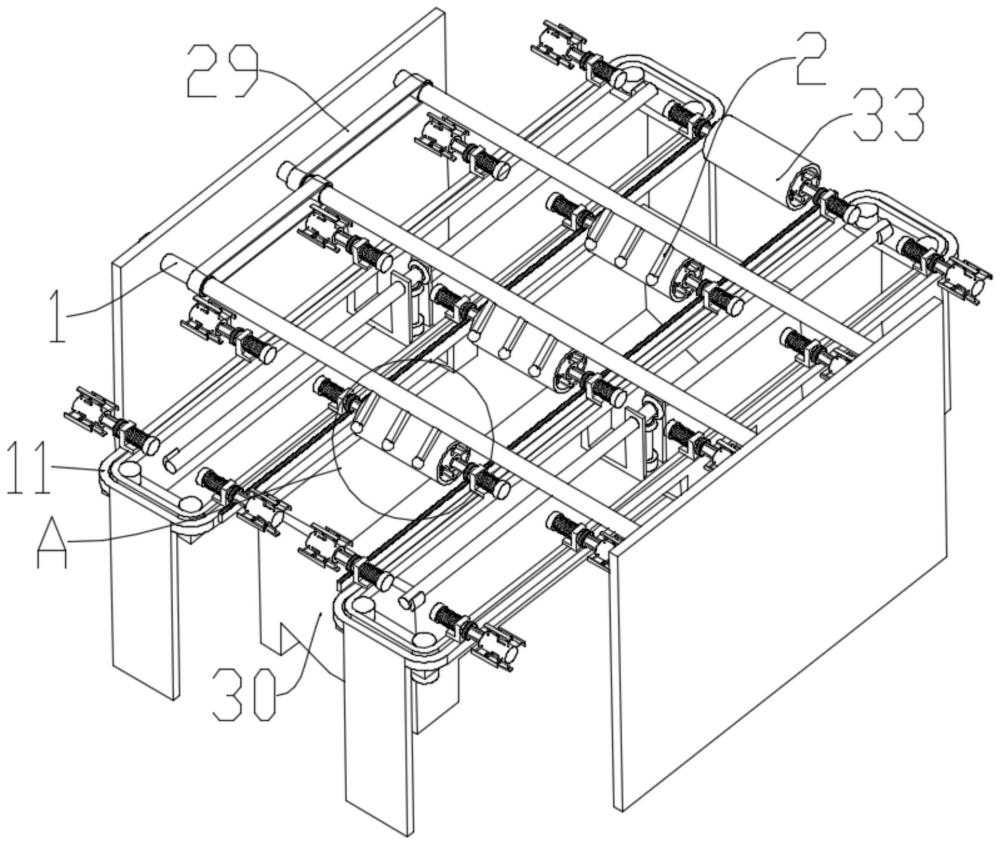 29
2
33
1
11
A
30