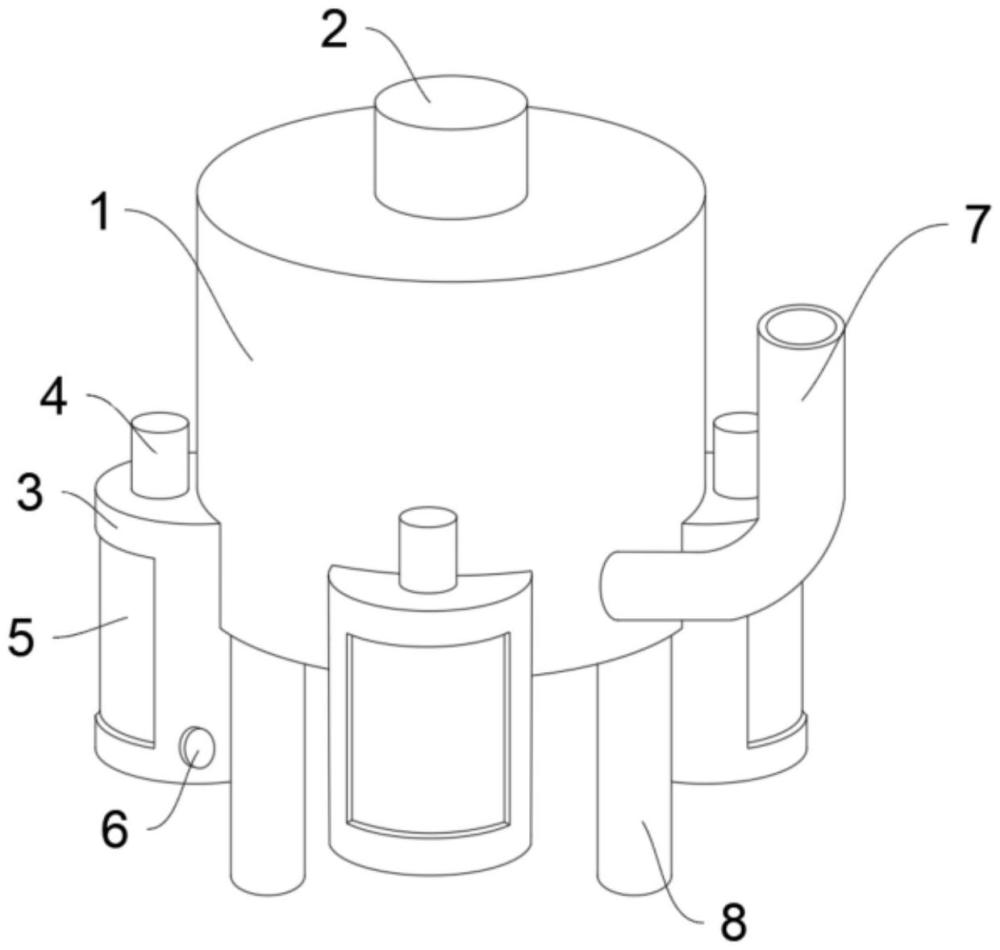 2
1
7
4
3
5
6
8