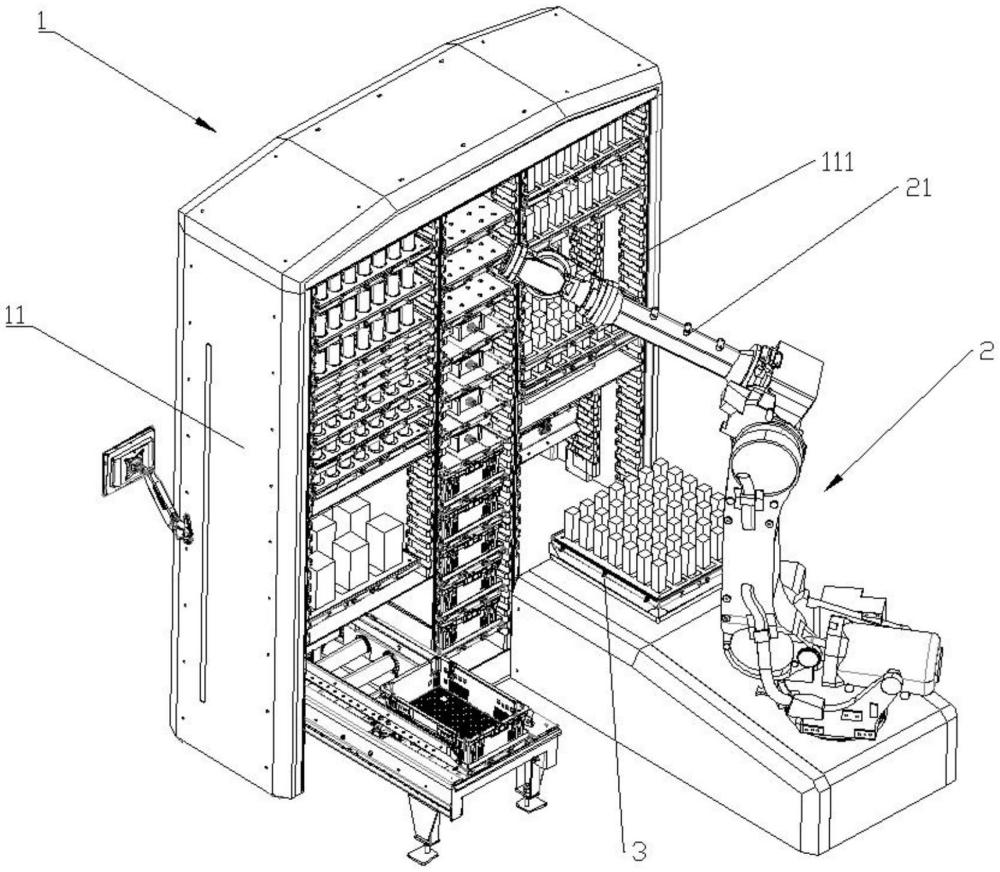 1

111

21

11

2

3