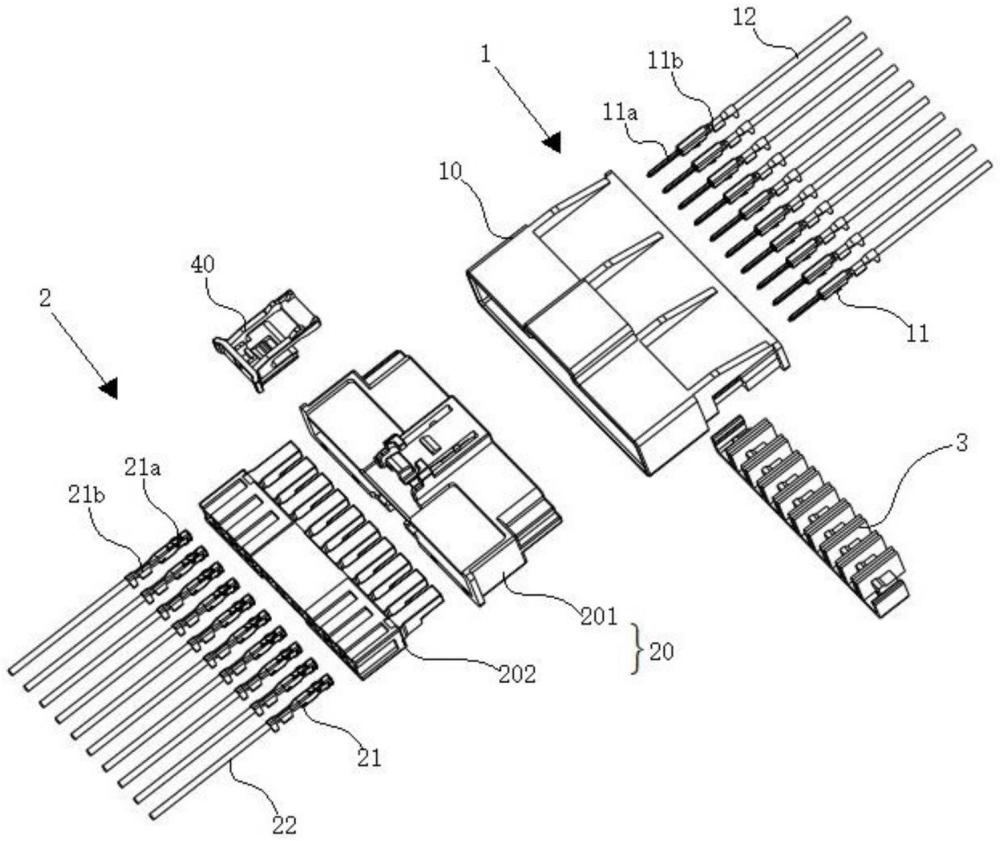 12
1
11b
11a
10
40
2
11
3
21a
21b
201
20
202
21
22