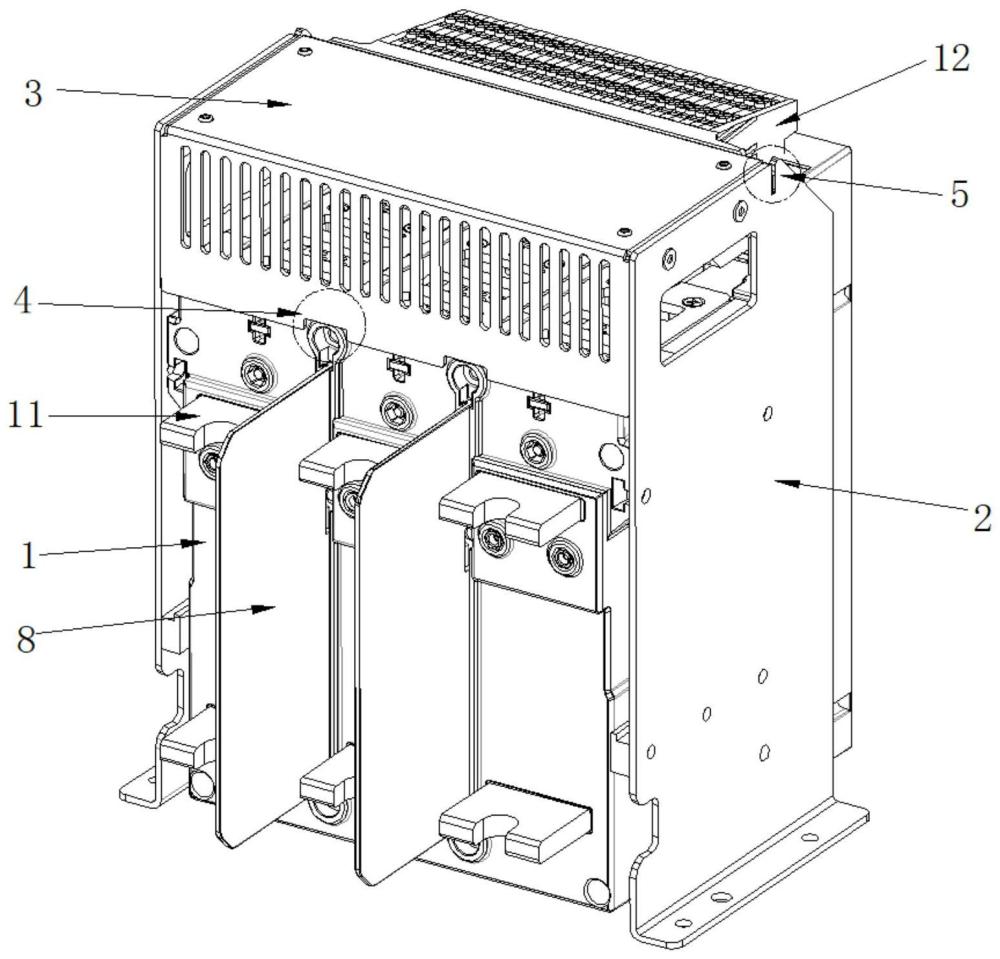 3
12
5
4
11
2
1
8