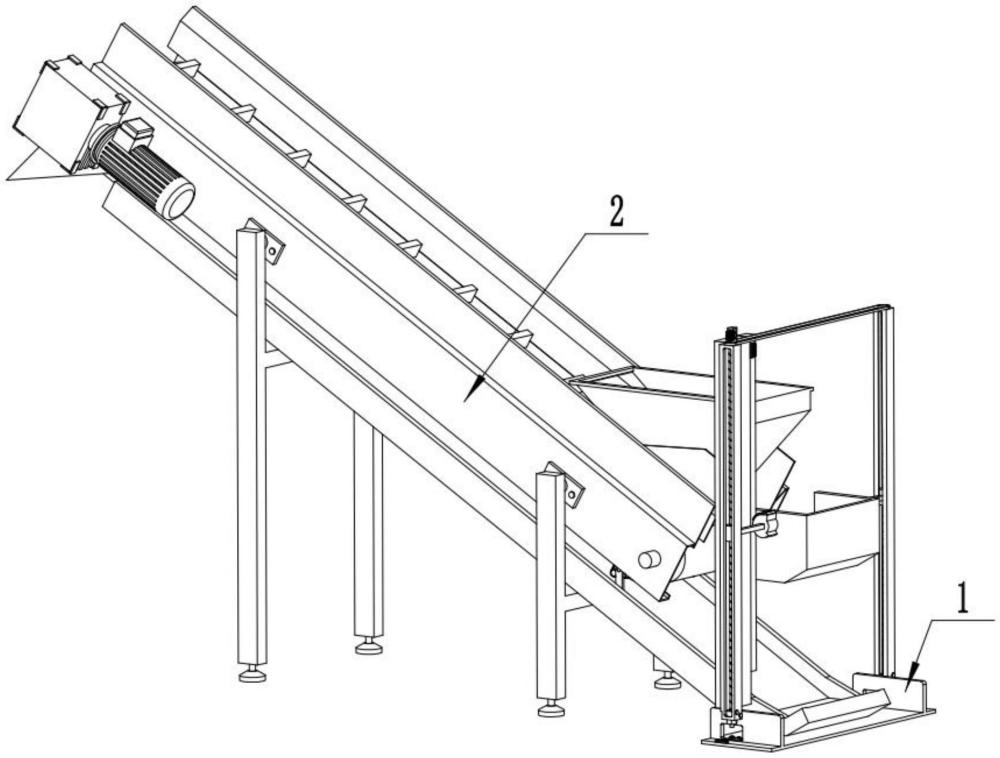 2

1