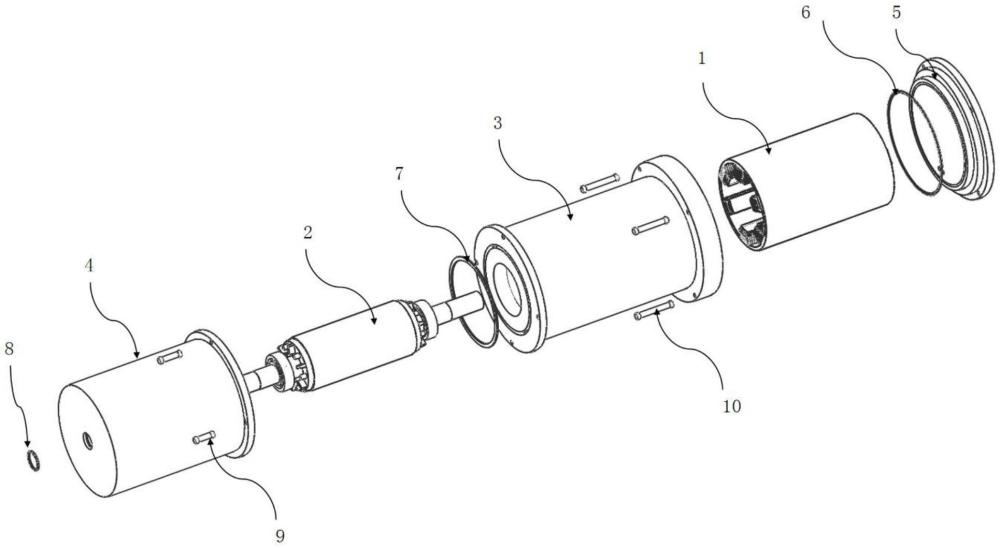 6
5
1
3
7
2
4
8
10
9