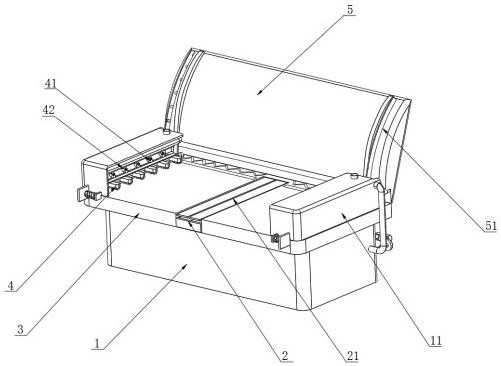 5

41

42

51

4

3

1

2

21

11