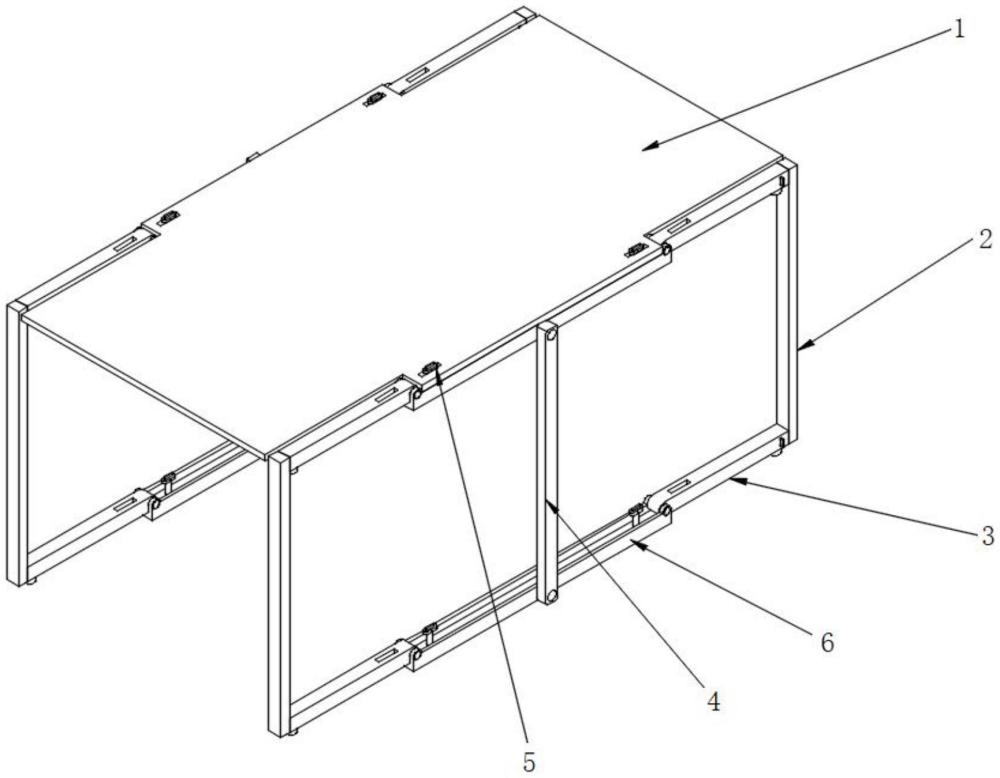 1
2
3
6
4
5