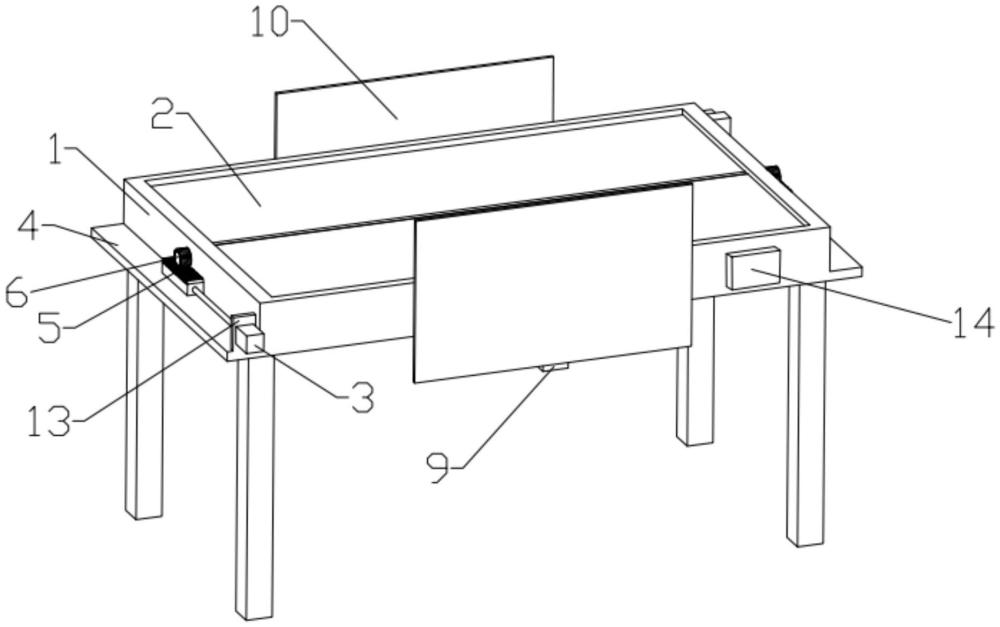 10
2
1
4
6
5
13
3
9
14