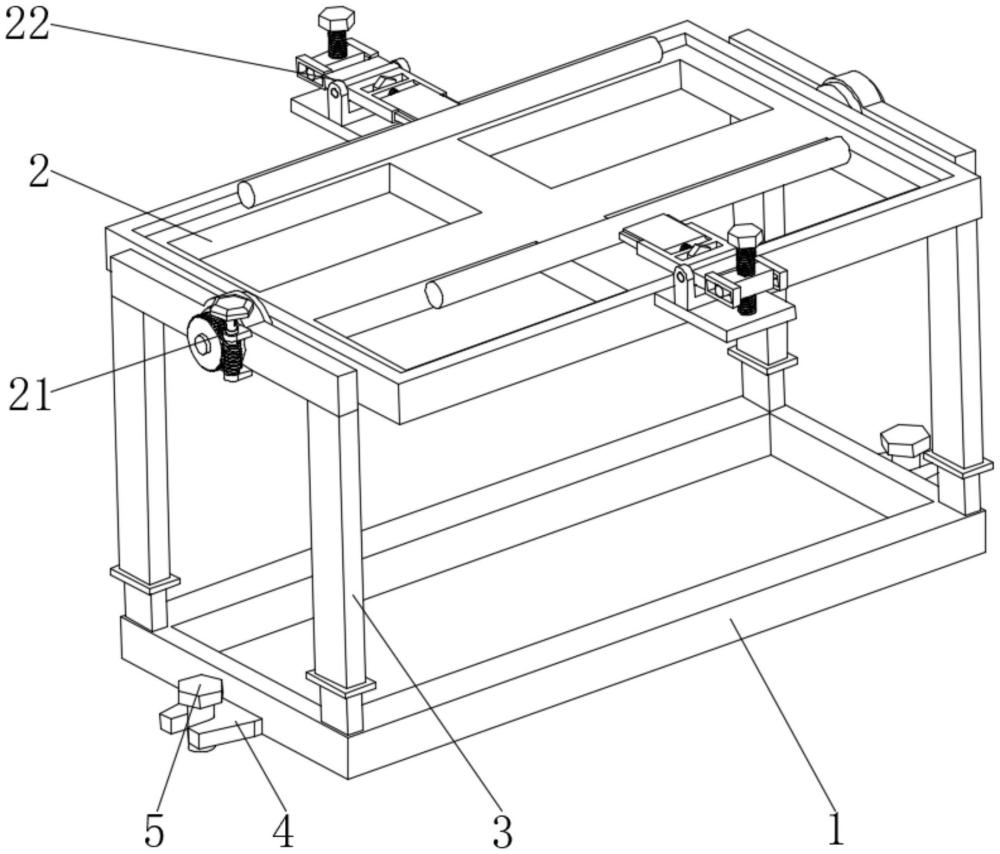 22
2
21
5
4
3
1