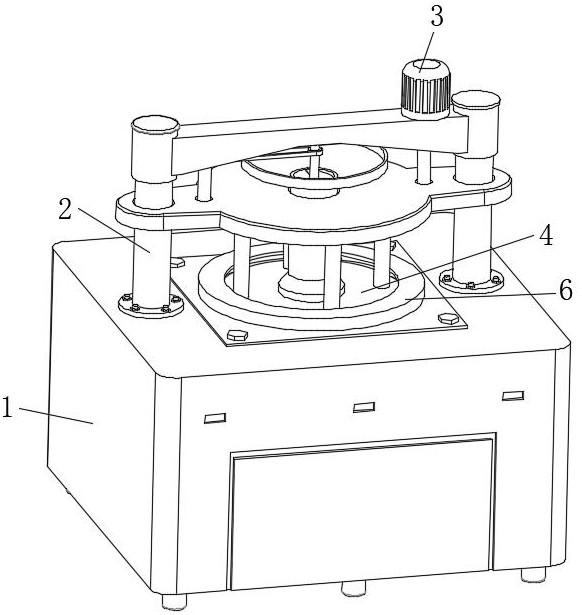 3
2
4
6
1