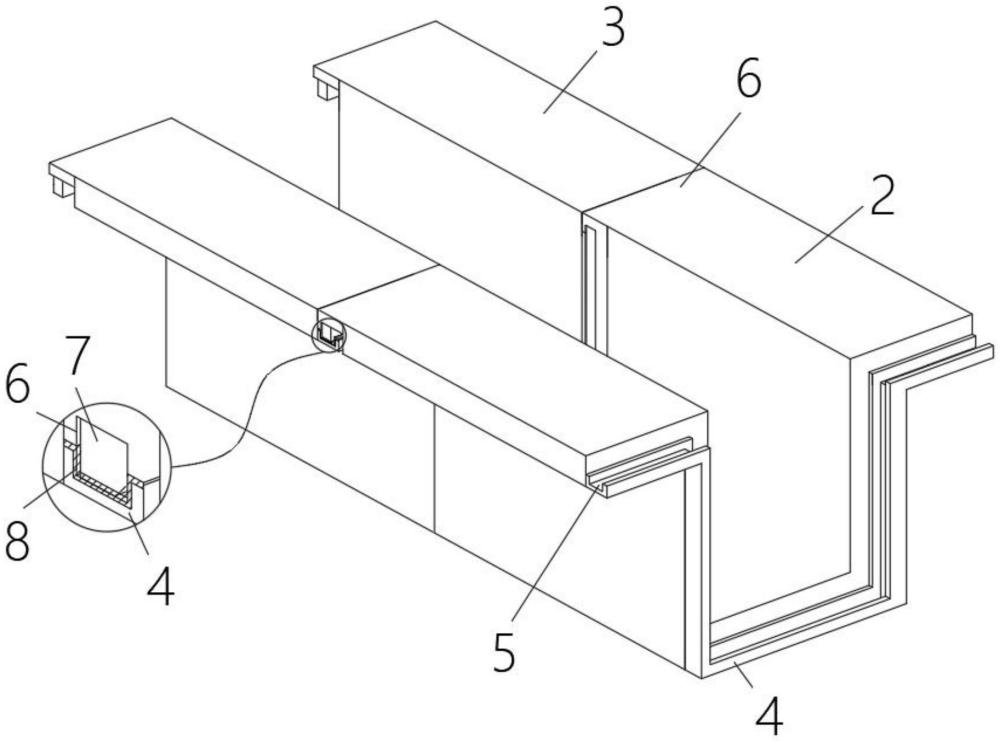 3
6
2
7
6
8
4
5
4