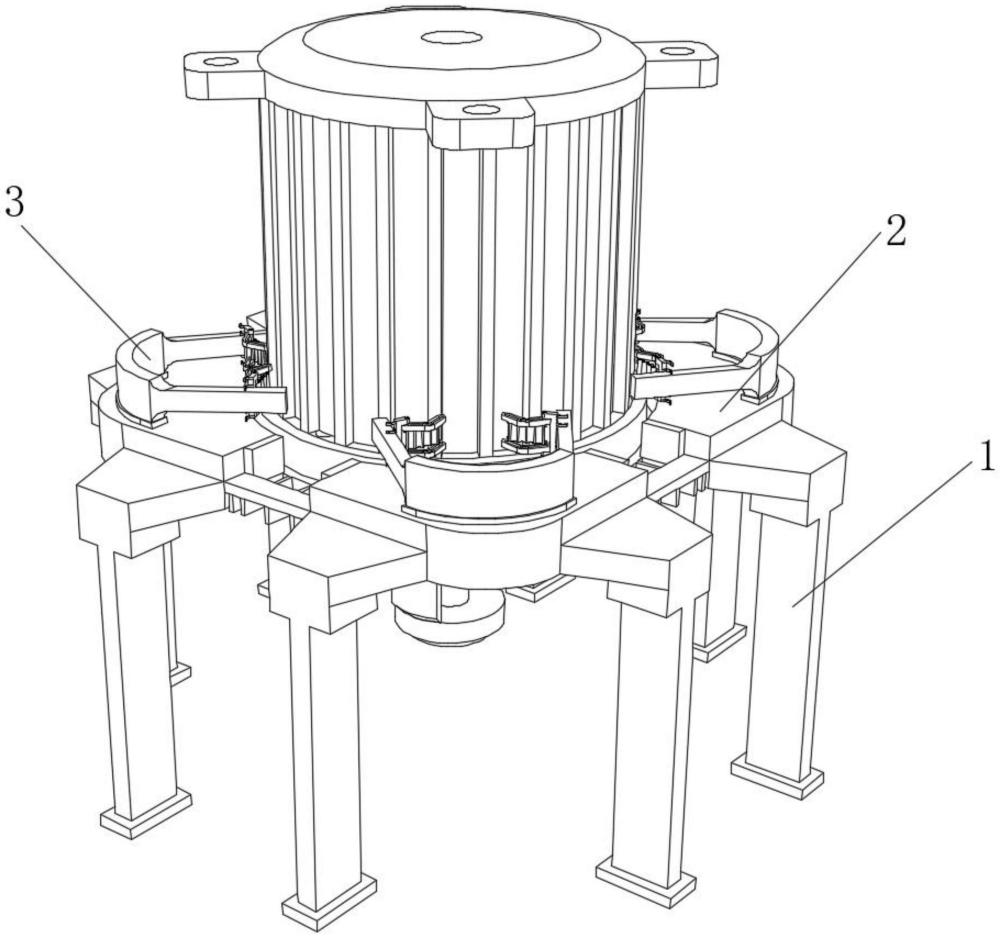 3

2

1