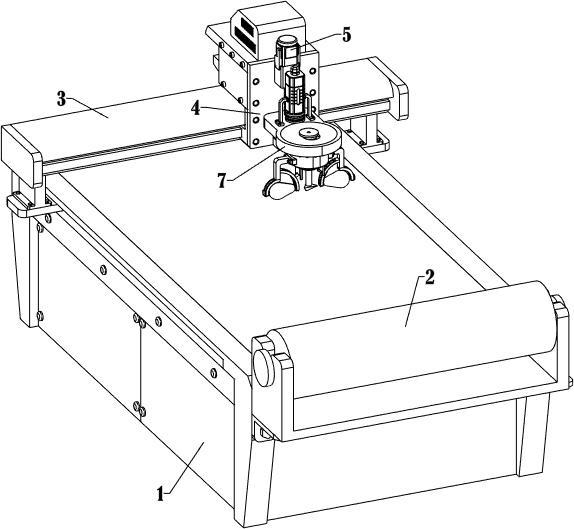 5
3
4
7
2
1