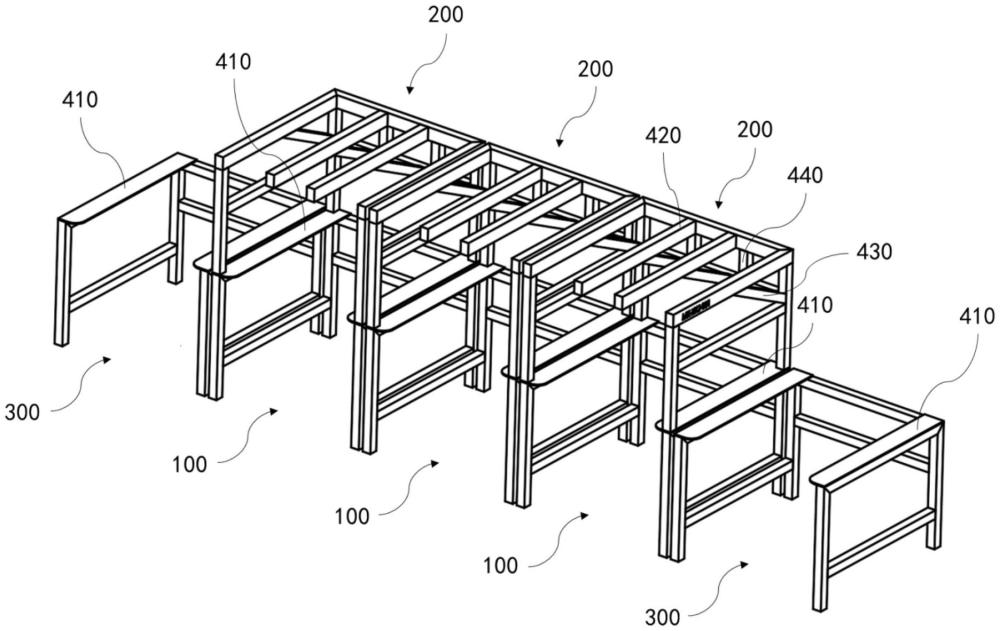 200
410
200
410
420
200
440
430
410
410
300
100
100
100
300