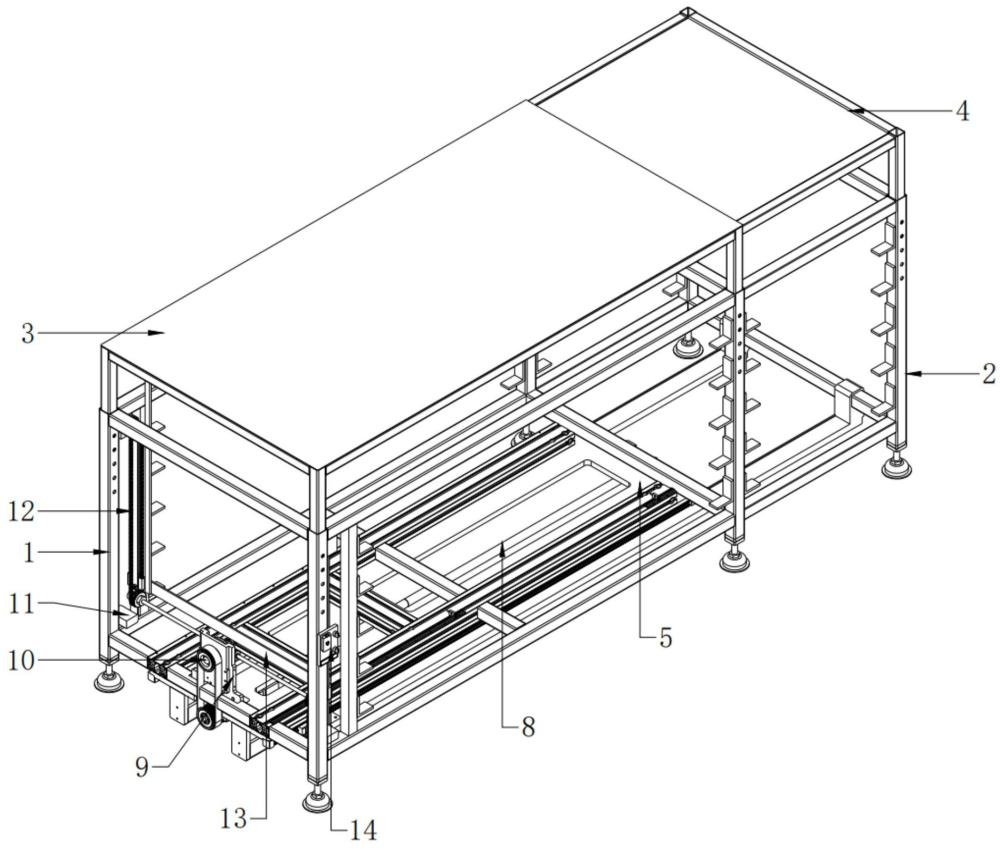 4
3
2
12
1
11
10
5
8
9
13
14