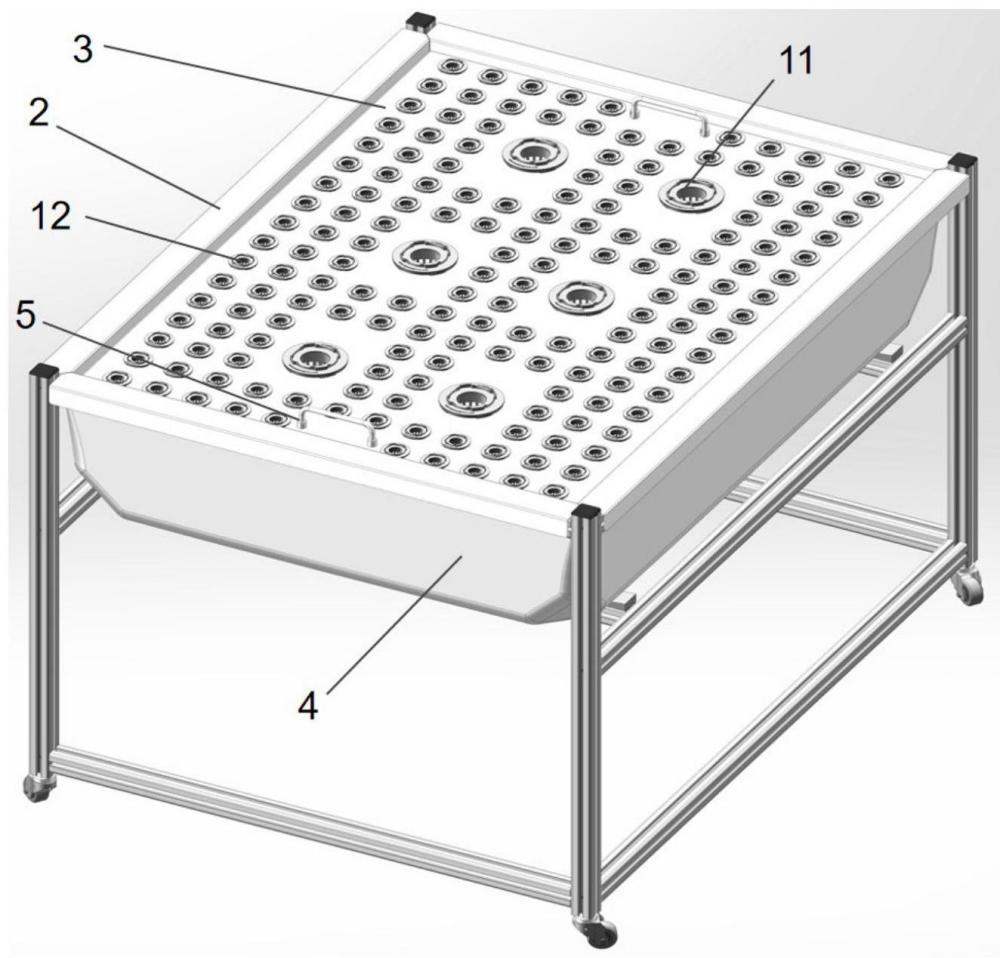 3
11
2
12
5
4