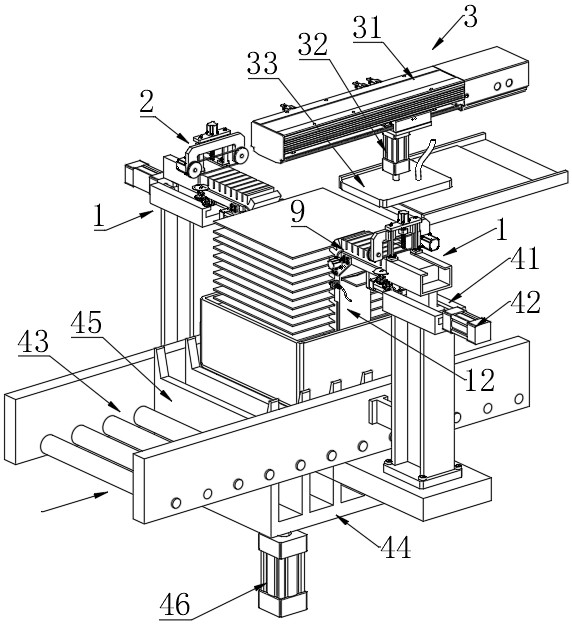 3
31
32
33
2
1
9
1
41
42
45
43
12
44
46