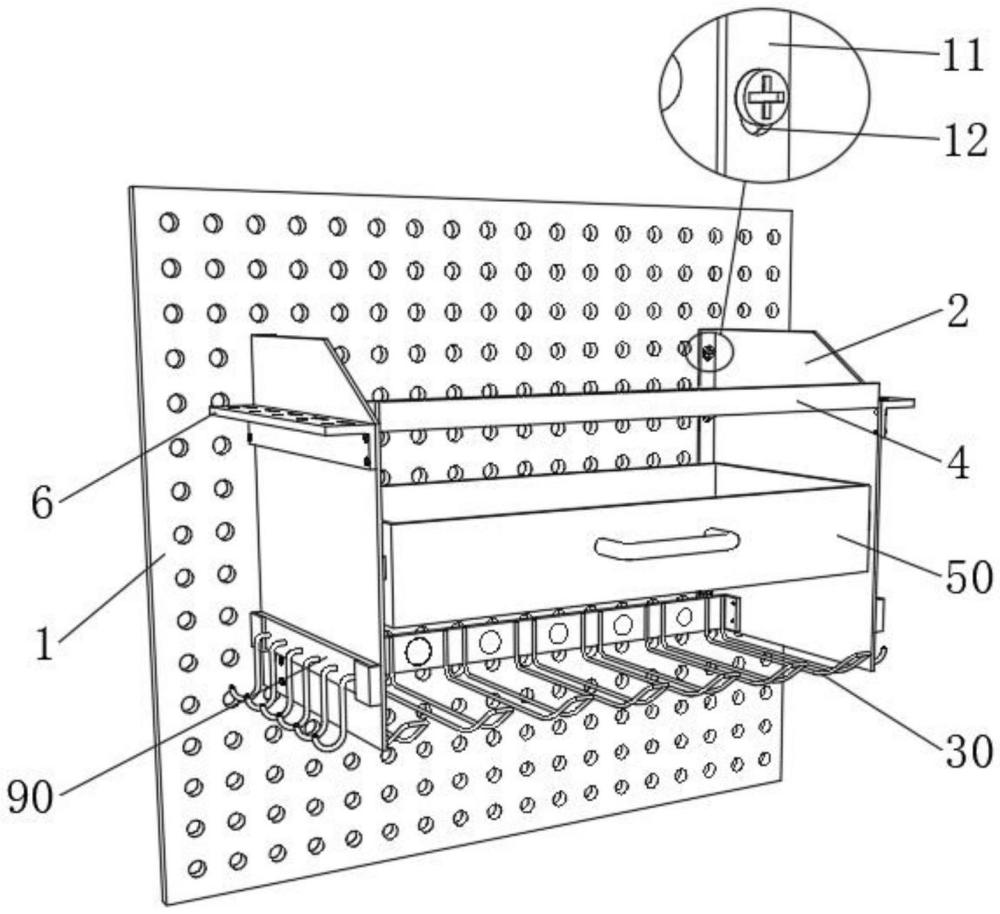 11
12
2
4
6
50
1
30
90