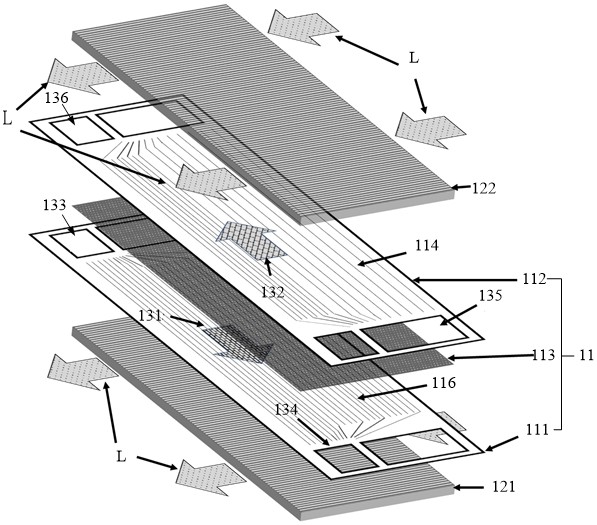 L
136
L
122
133
114
132
112
135
131
113
11
116
134
111
L
121