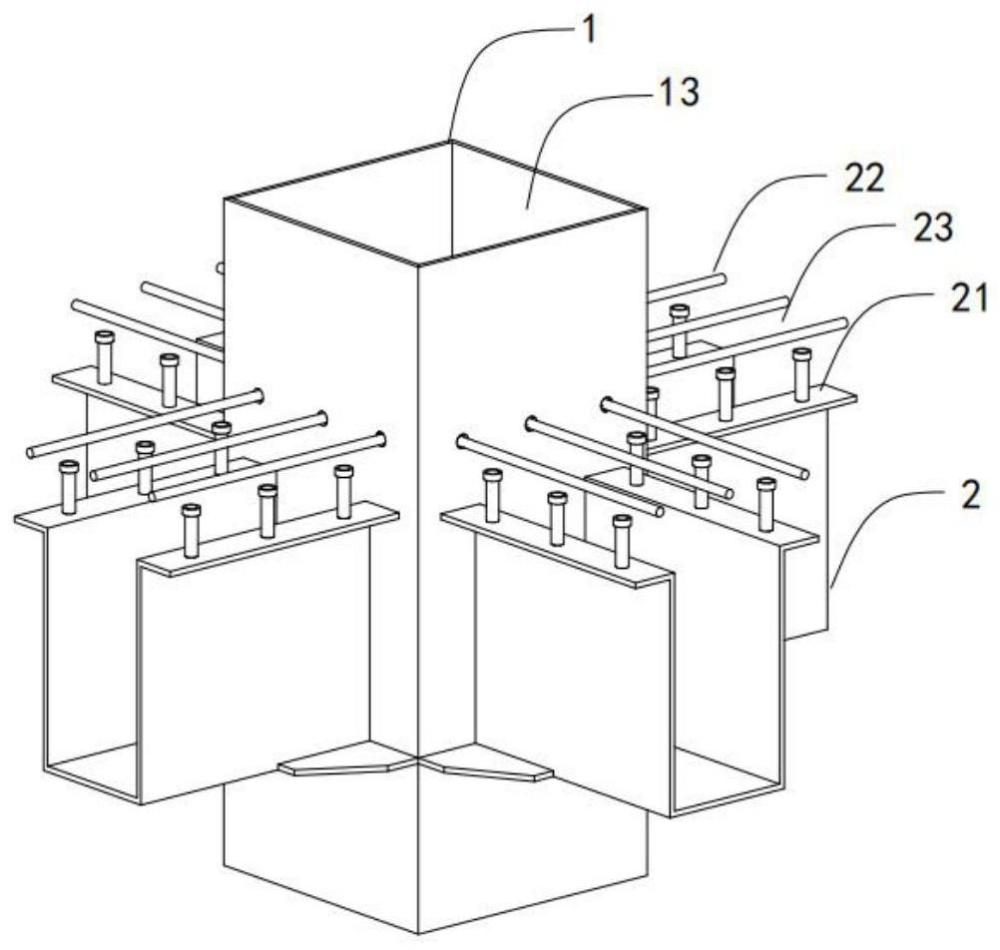 1
13
22
23
21
2