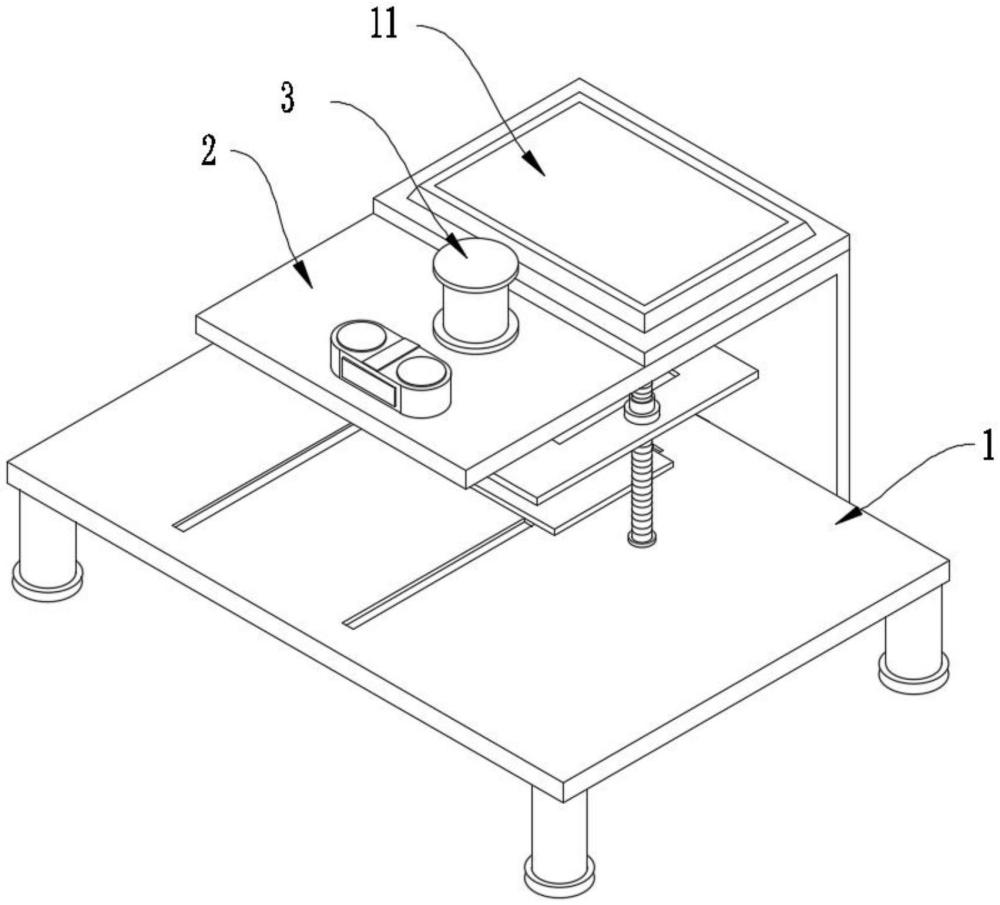 11
3
2
1