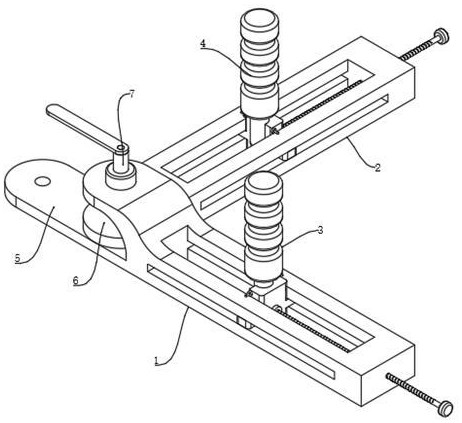 4
7
2
3
5
6
1