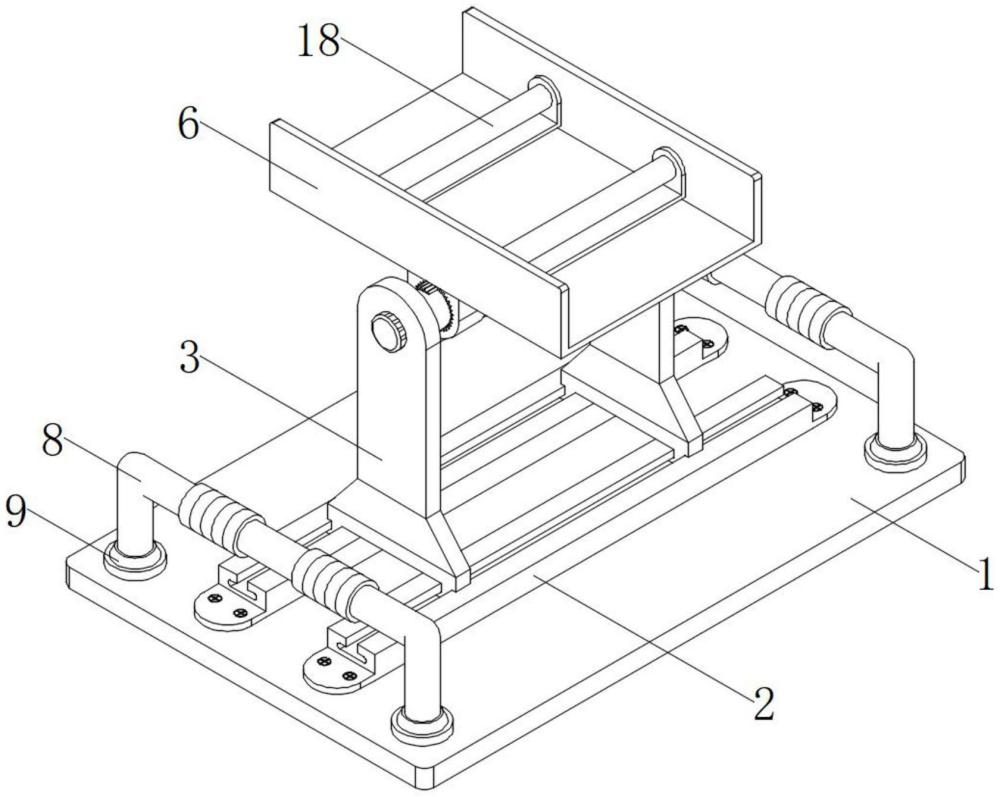 18
6
3
8
9
1
2