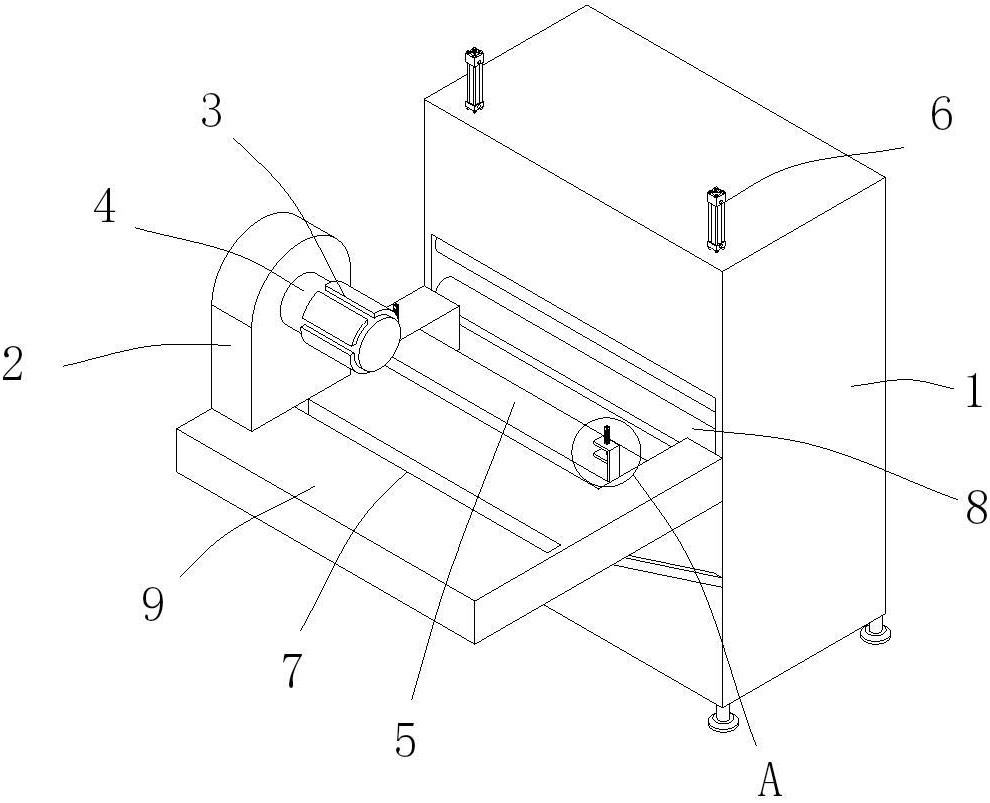 3
6
4
2
1
8
9
7
5
A