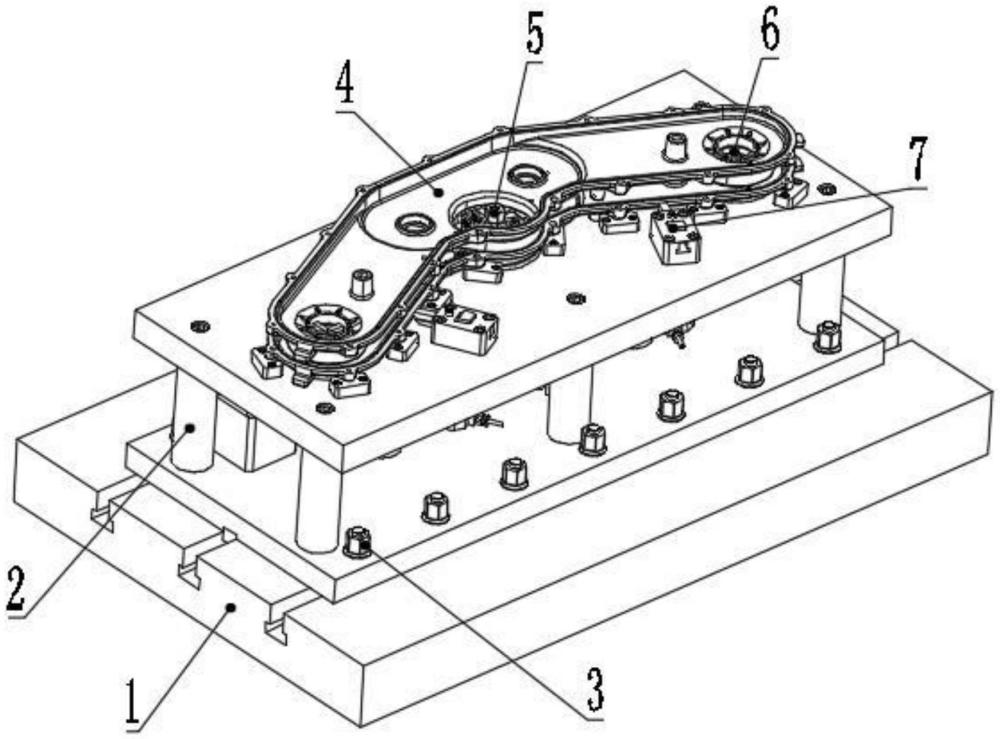 4
5
6
7
2
1
3